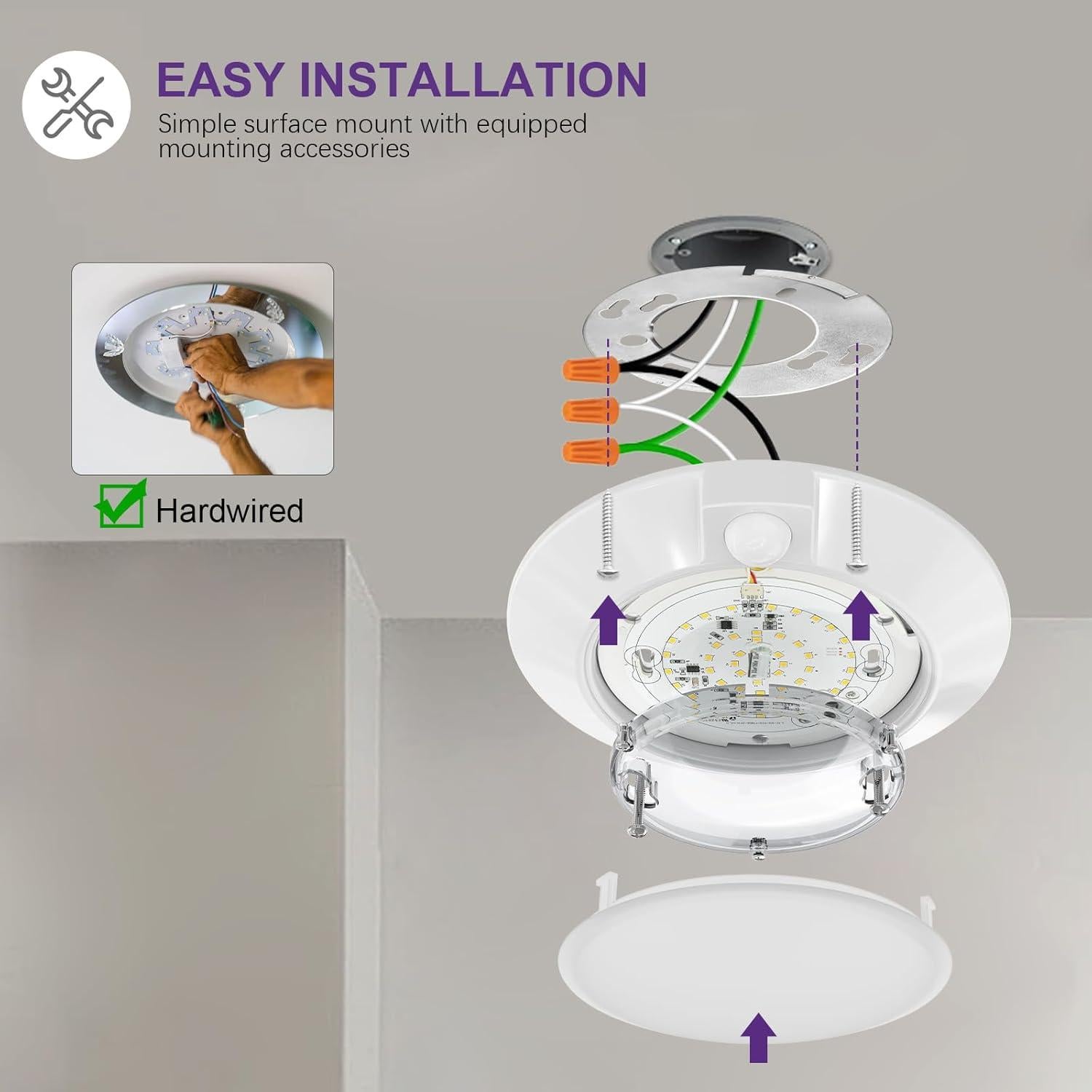 EASY INSTALLATION
Simple surface mount with equipped mounting accessories

Hardwired