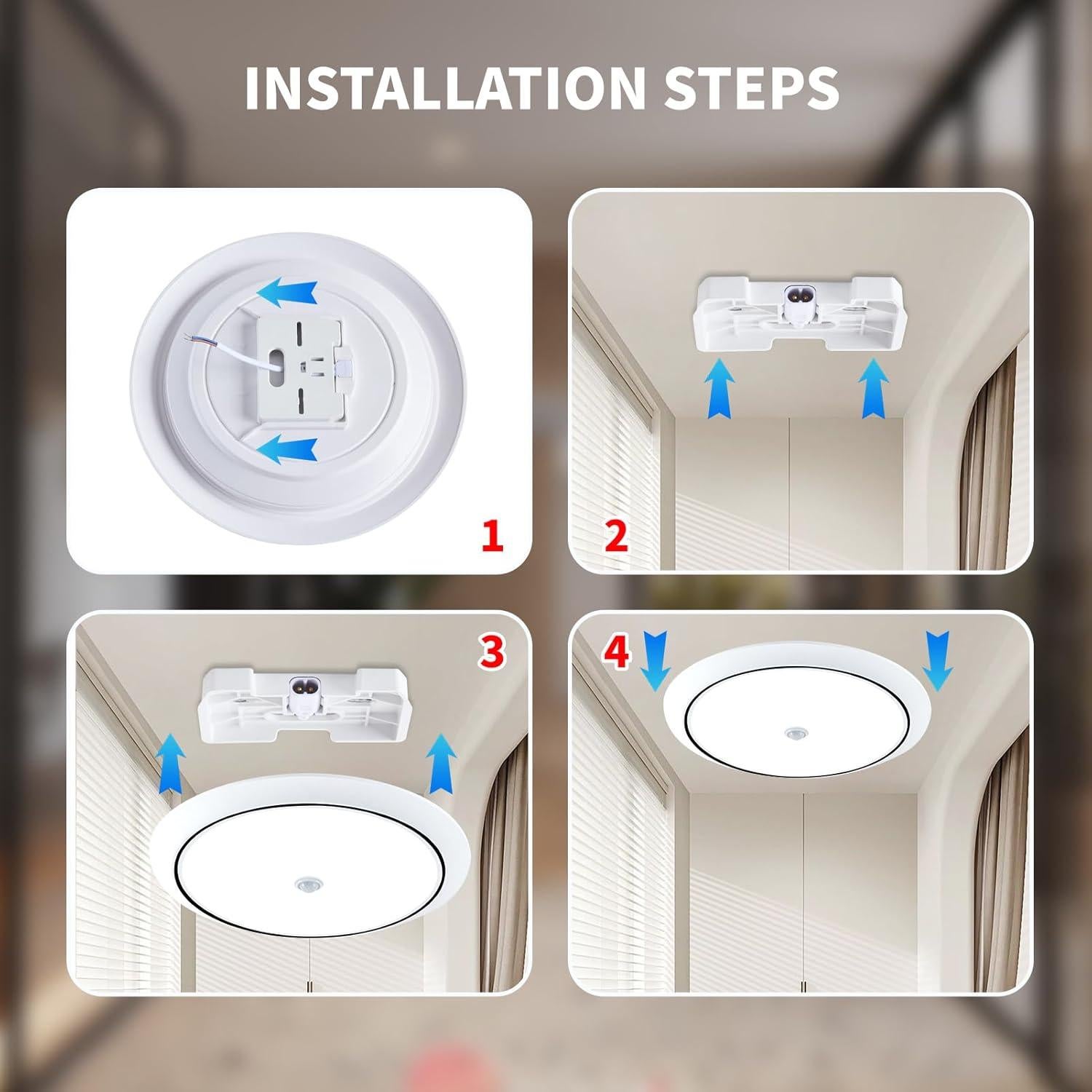 INSTALLATION STEPS

1

2

3

4