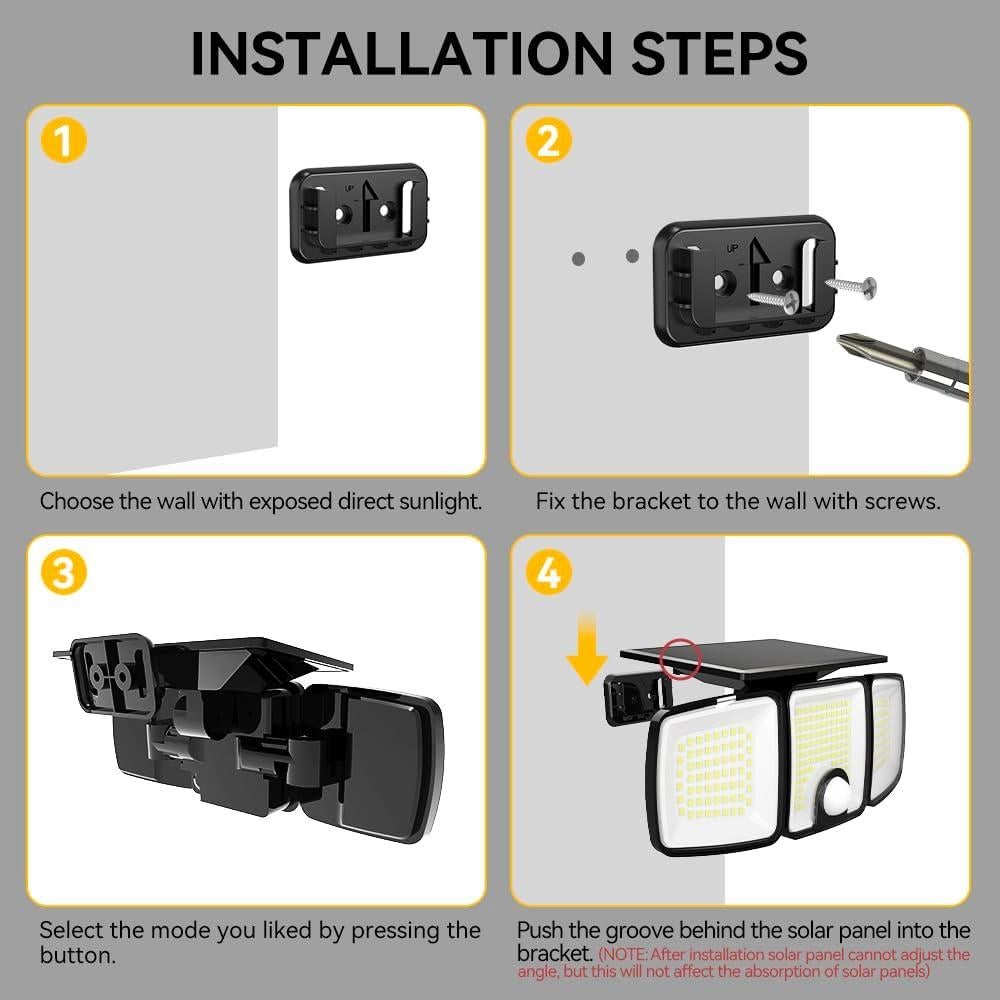 INSTALLATION STEPS

1

UP

Choose the wall with exposed direct sunlight.

2

UP

Fix the bracket to the wall with screws.

3

Select the mode you liked by pressing the button.

4

Push the groove behind the solar panel into the bracket. (NOTE: After installation solar panel cannot adjust the angle, but this will not affect the absorption of solar panels)