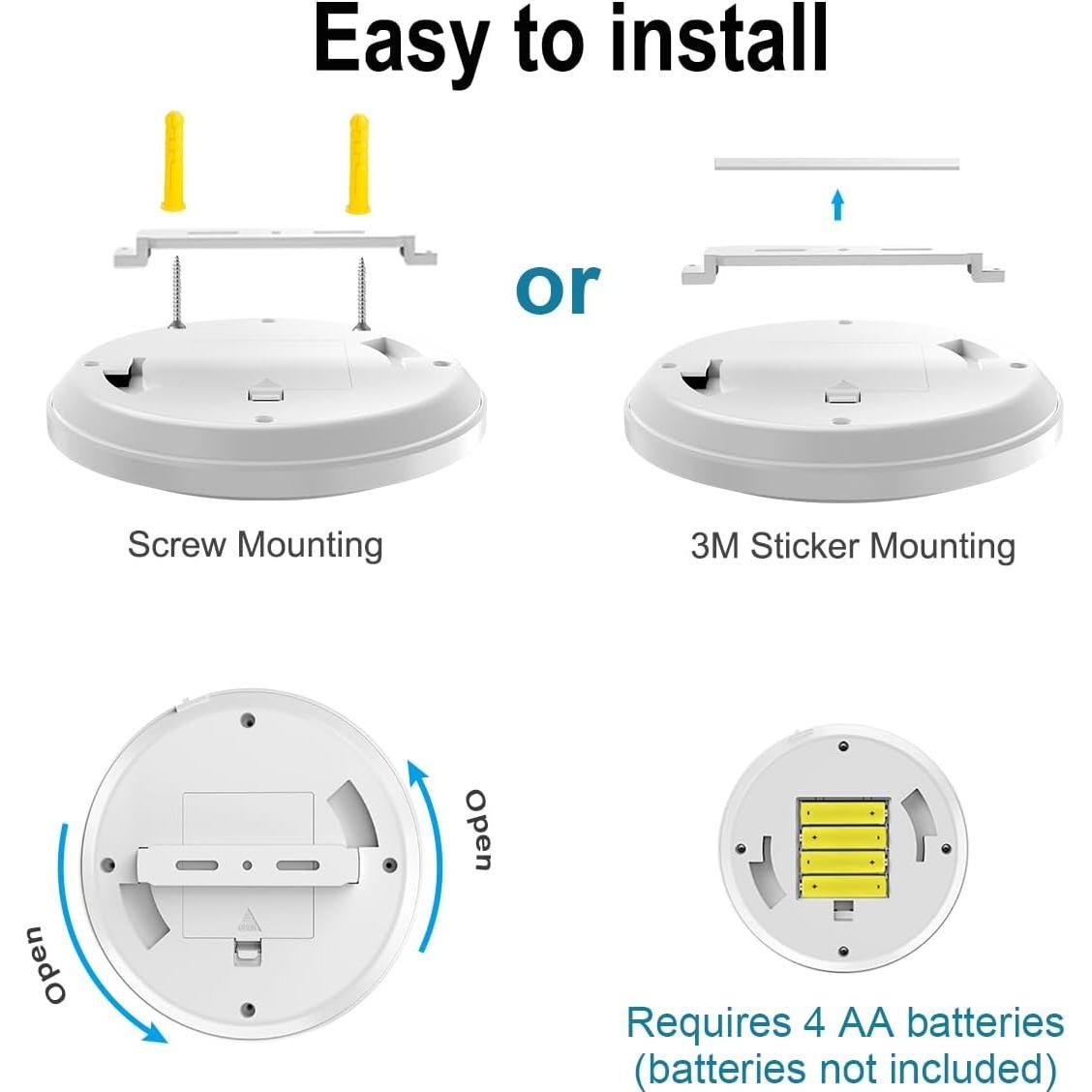 Easy to install

or

Screw Mounting

3M Sticker Mounting

Open

Open

Requires 4 AA batteries (batteries not included)