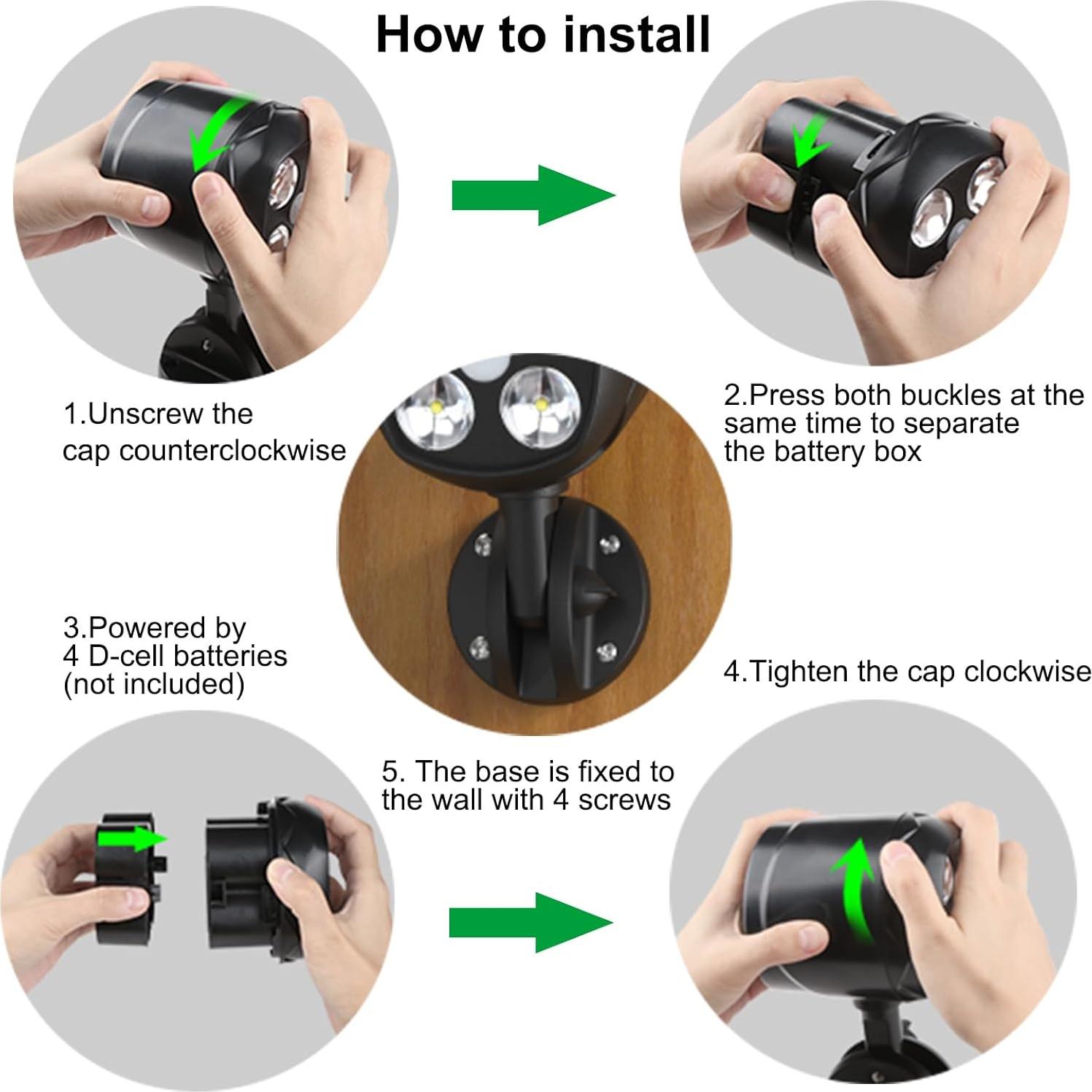 How to install

1.Unscrew the cap counterclockwise

2.Press both buckles at the same time to separate the battery box

3.Powered by 4 D-cell batteries (not included)

4.Tighten the cap clockwise

5. The base is fixed to the wall with 4 screws