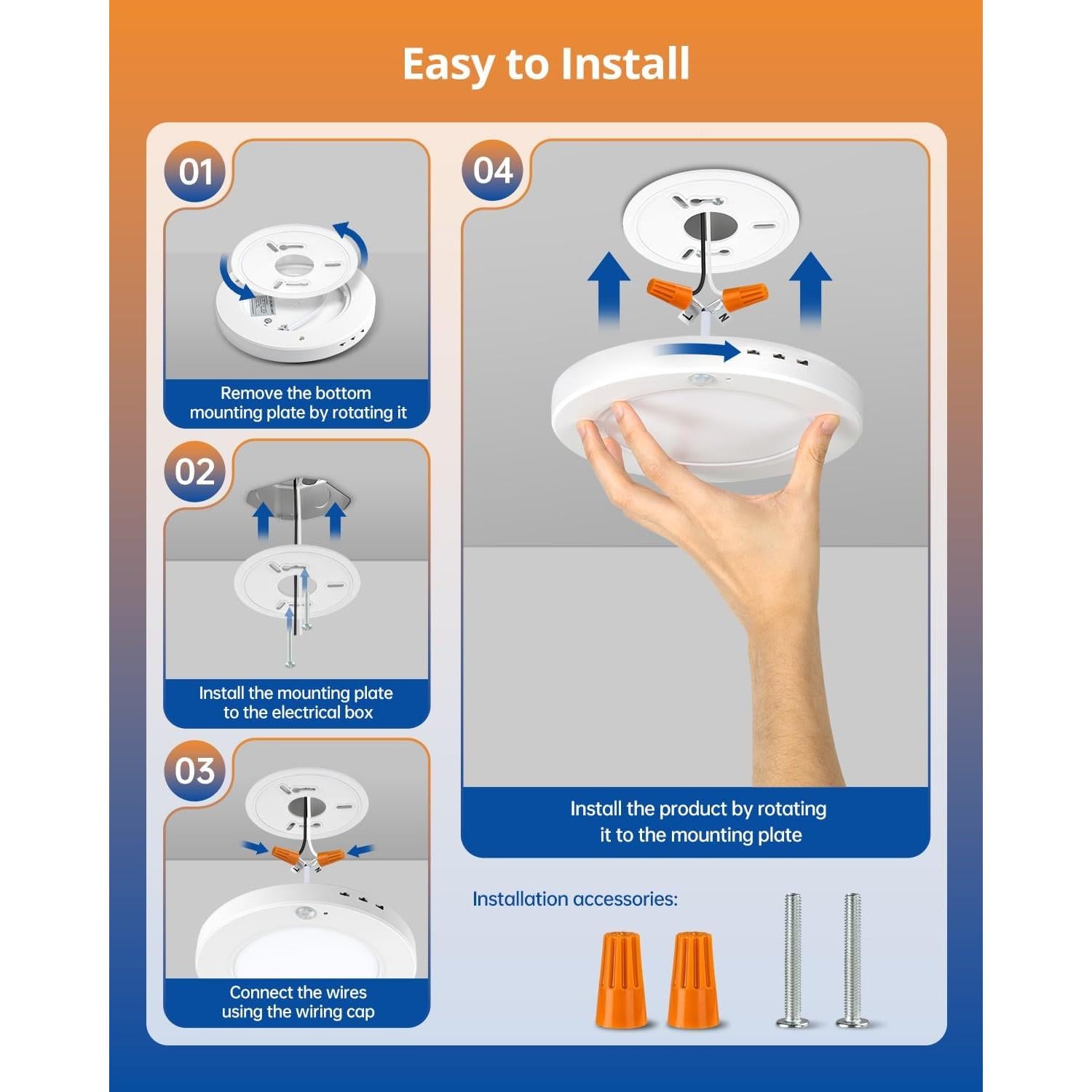 Easy to Install

01

Remove the bottom mounting plate by rotating it

02

Install the mounting plate to the electrical box

03

L N

Connect the wires using the wiring cap

04

L N

Install the product by rotating it to the mounting plate

Installation accessories: