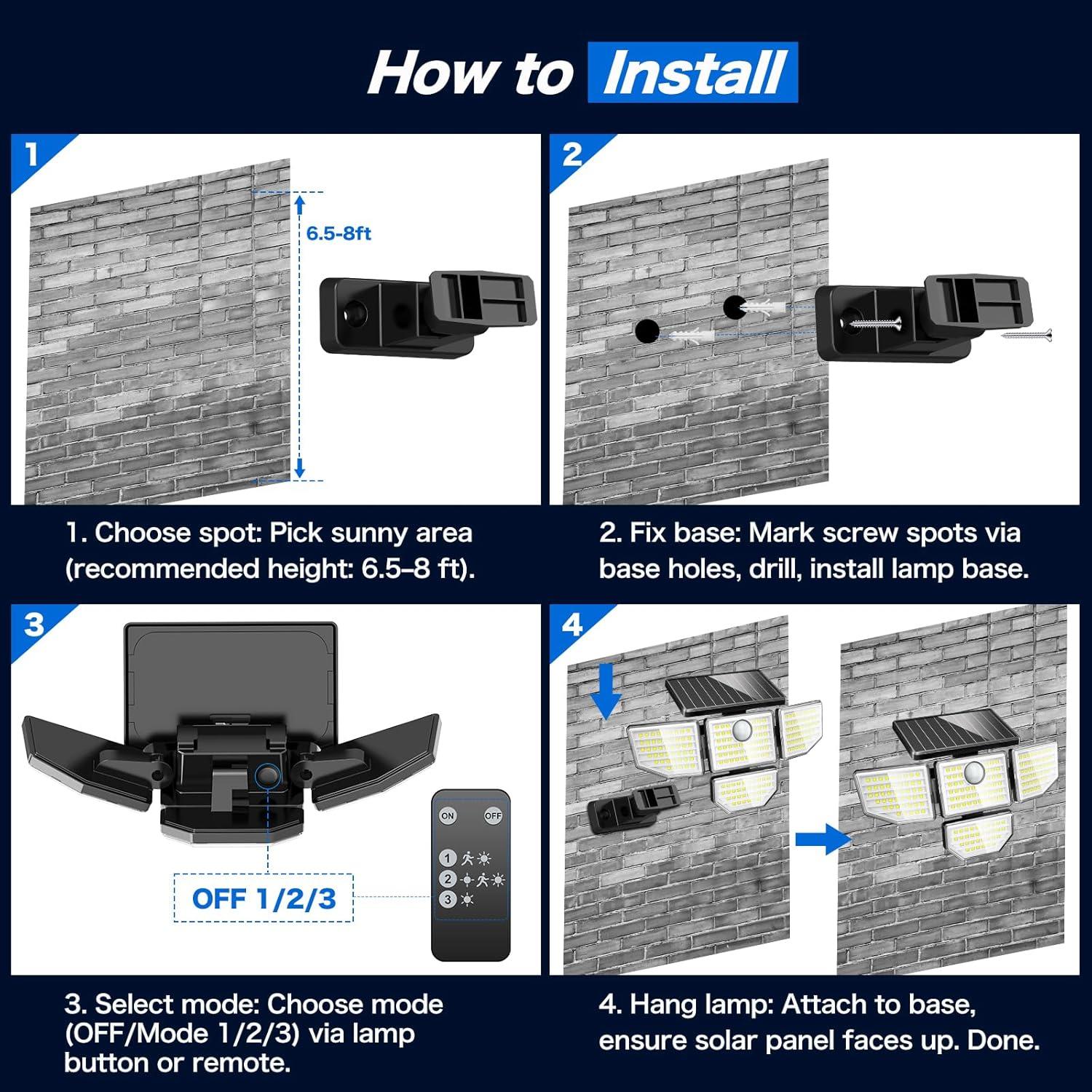 How to Install

1

6.5-8ft

1. Choose spot: Pick sunny area (recommended height: 6.5–8 ft).

2

2. Fix base: Mark screw spots via base holes, drill, install lamp base.

3

OFF 1/2/3

ON OFF

1

2

3

3. Select mode: Choose mode (OFF/Mode 1/2/3) via lamp button or remote.

4

4. Hang lamp: Attach to base, ensure solar panel faces up. Done.