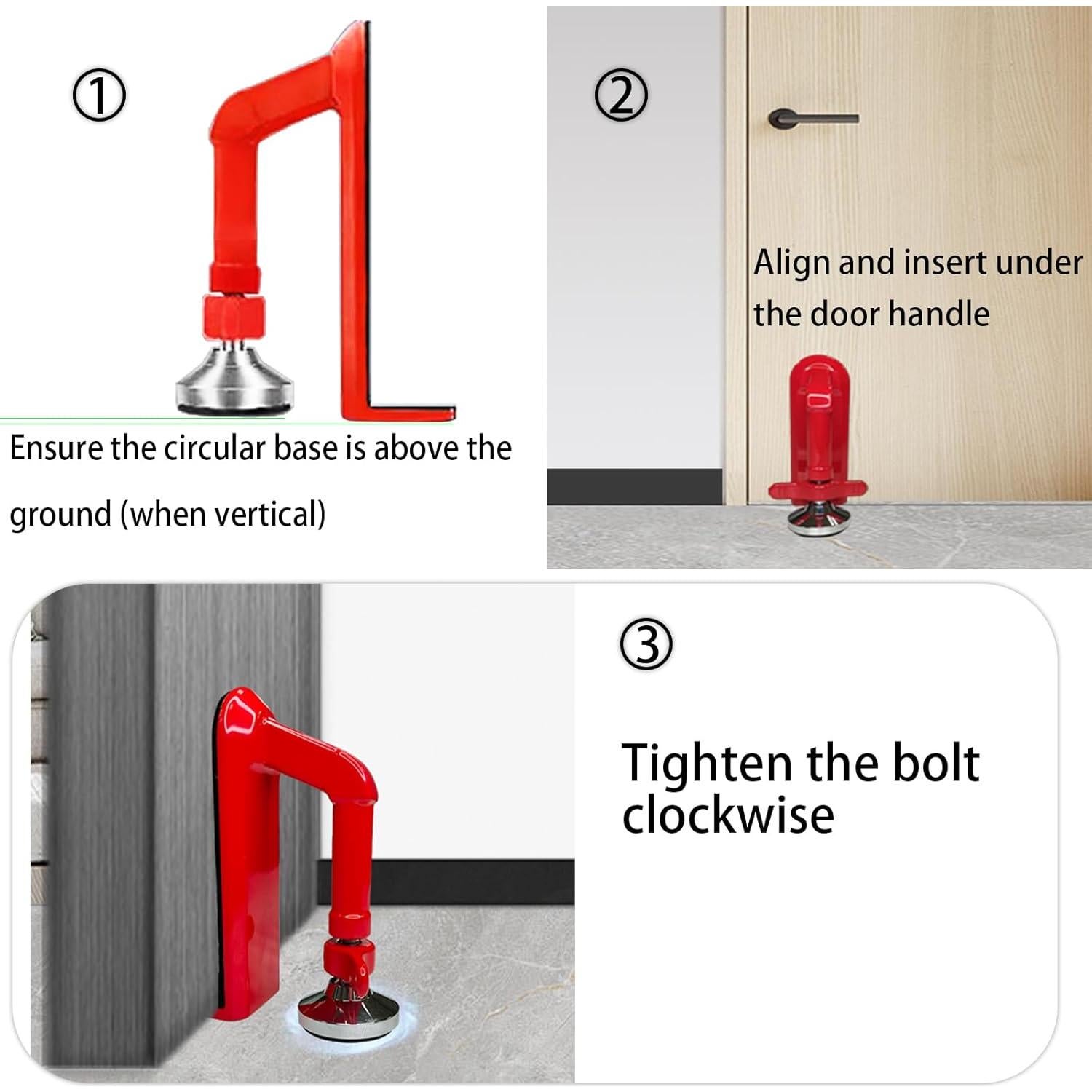 ①

Ensure the circular base is above the ground (when vertical)

②

Align and insert under the door handle

③

Tighten the bolt clockwise