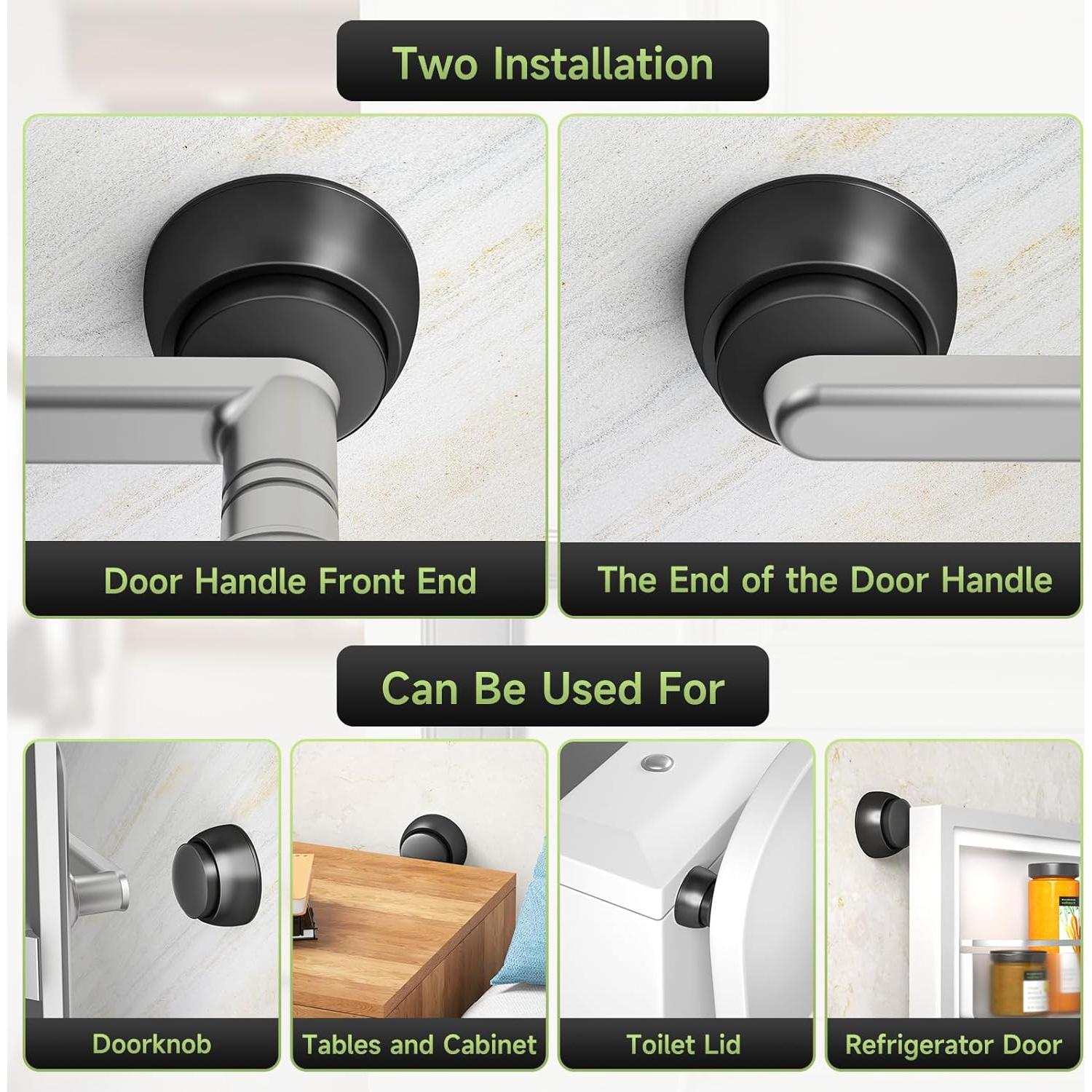 Two Installation

Door Handle Front End

The End of the Door Handle

Can Be Used For

Doorknob

Tables and Cabinet

Toilet Lid

Refrigerator Door