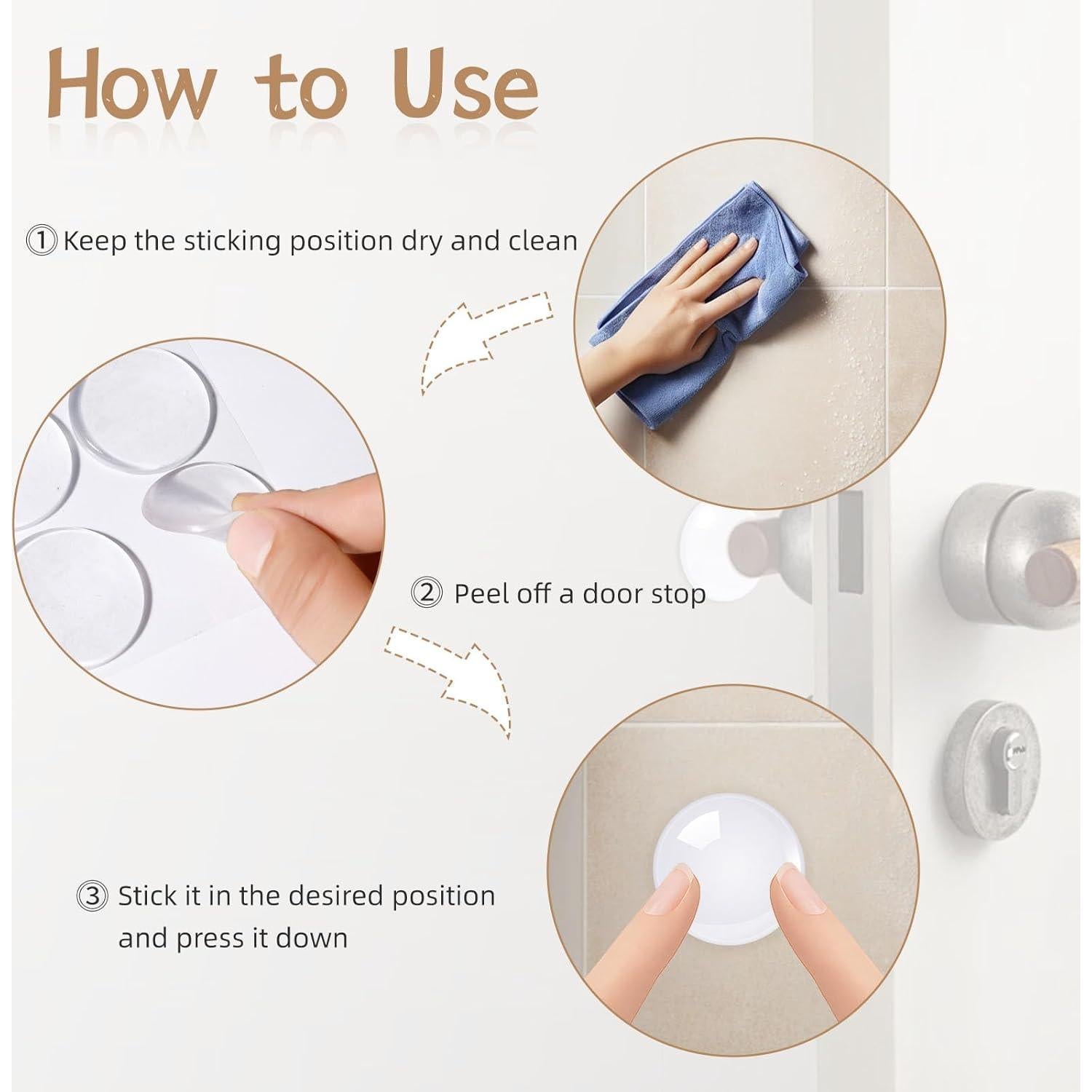 How to Use

① Keep the sticking position dry and clean

② Peel off a door stop

③ Stick it in the desired position and press it down