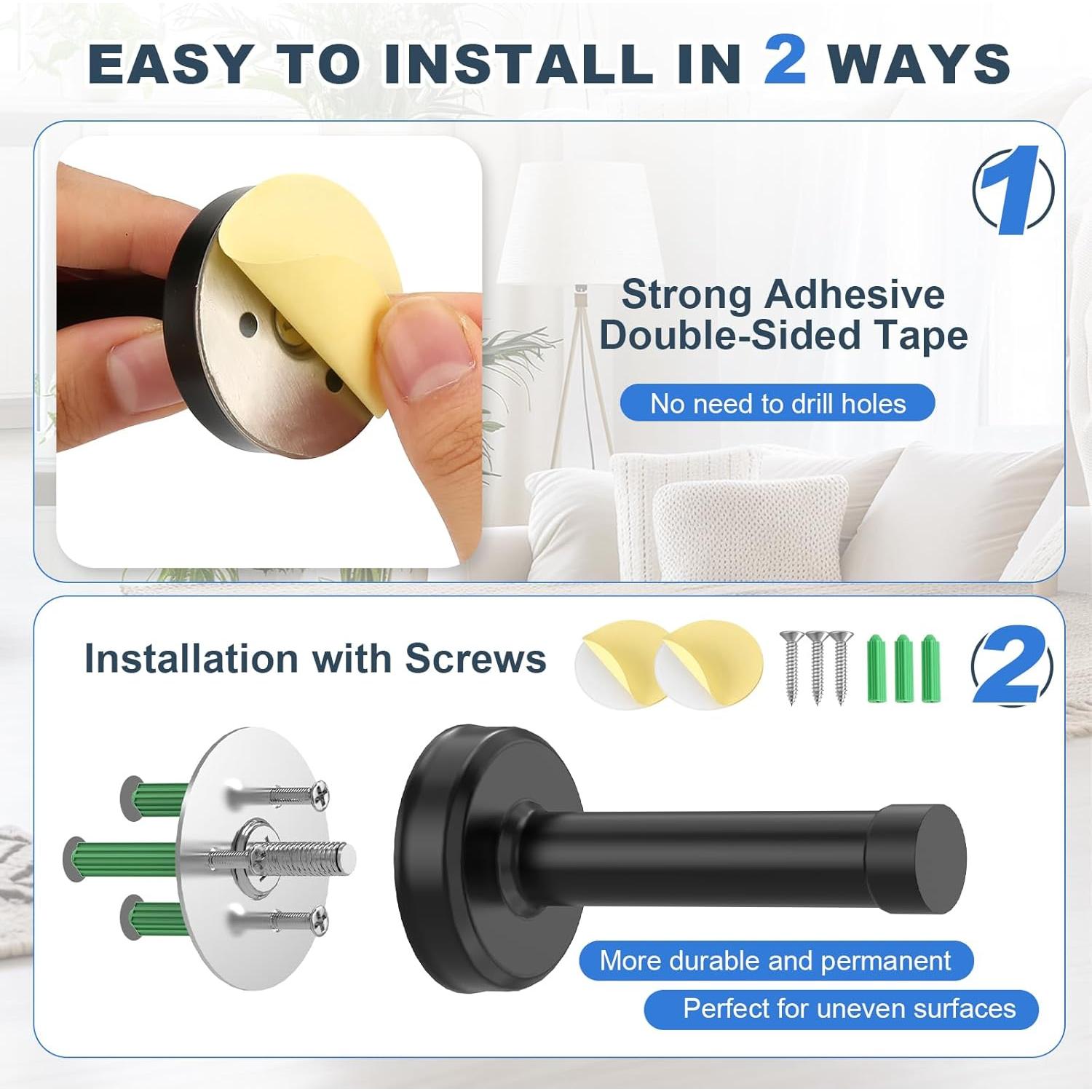 EASY TO INSTALL IN 2 WAYS

1

Strong Adhesive Double-Sided Tape

No need to drill holes

Installation with Screws

2

More durable and permanent

Perfect for uneven surfaces