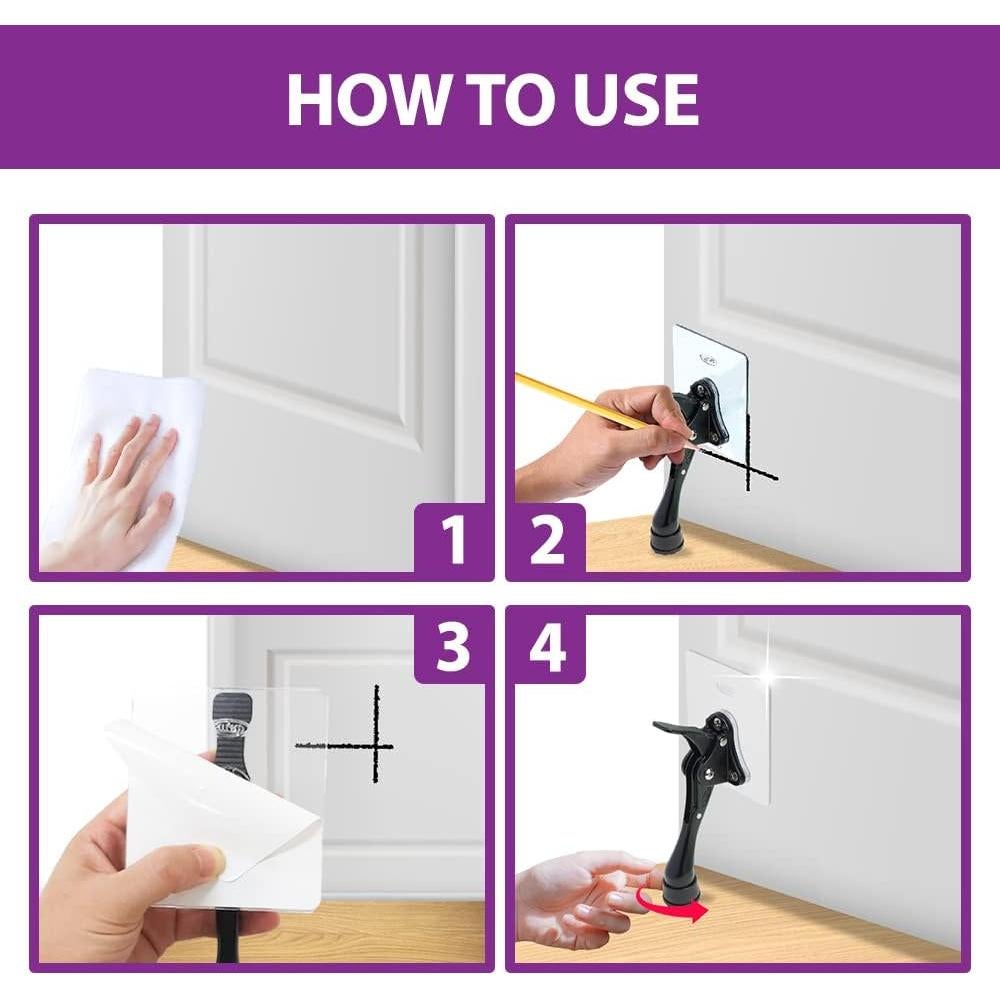 HOW TO USE

1

2

3

4