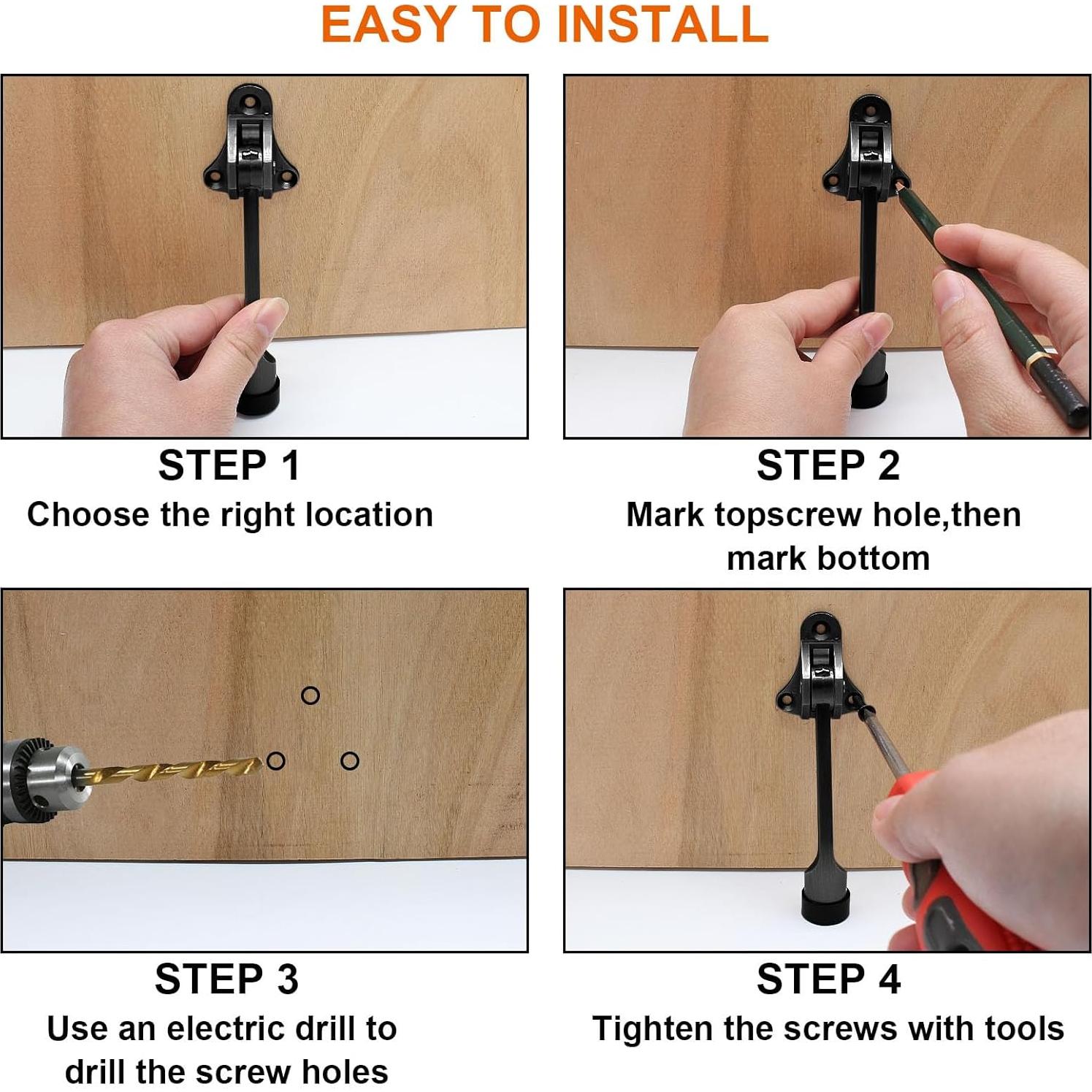 EASY TO INSTALL

STEP 1
Choose the right location

STEP 2
Mark topscrew hole,then mark bottom

STEP 3
Use an electric drill to drill the screw holes

STEP 4
Tighten the screws with tools