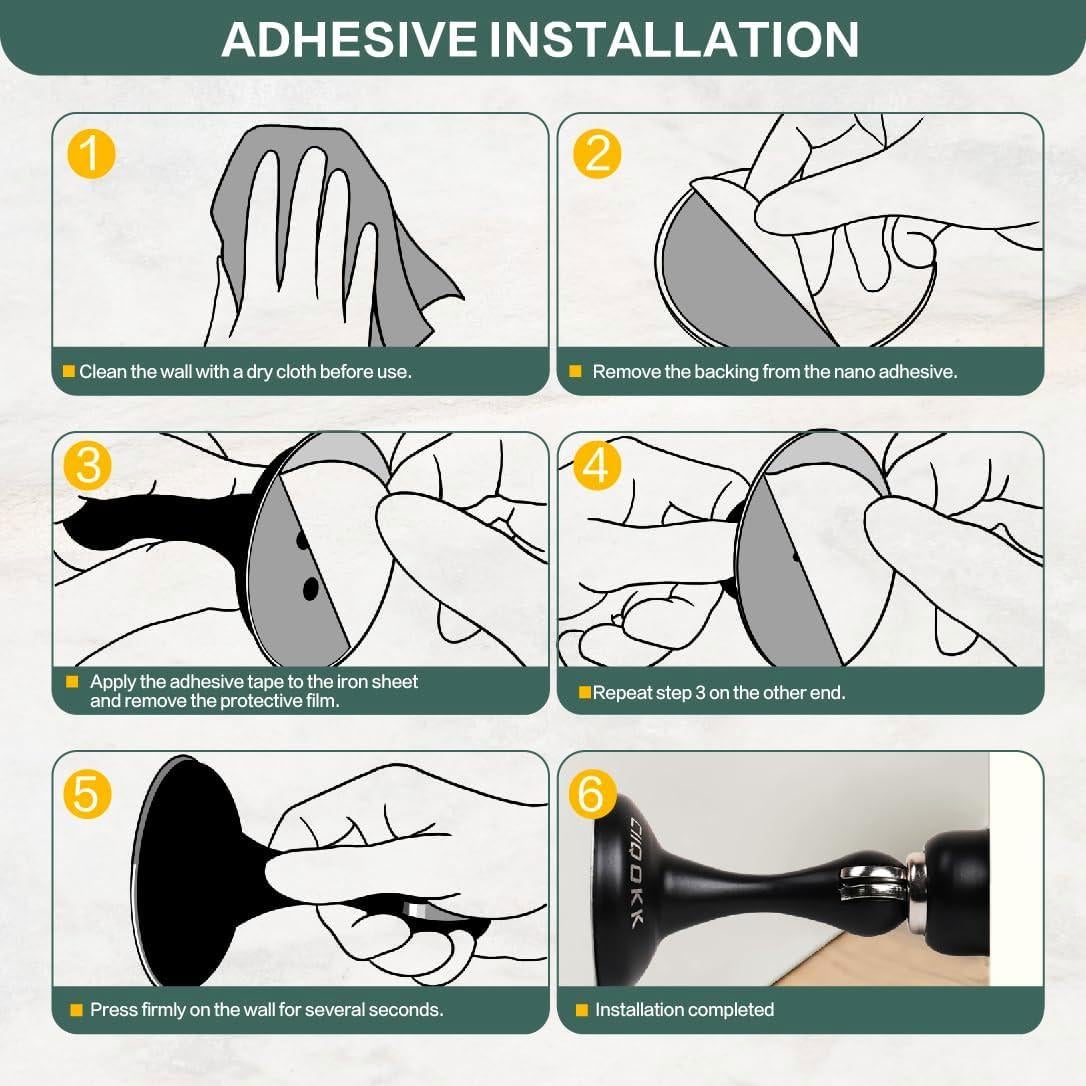 ADHESIVE INSTALLATION

1

Clean the wall with a dry cloth before use.

2

Remove the backing from the nano adhesive.

3

Apply the adhesive tape to the iron sheet and remove the protective film.

4

Repeat step 3 on the other end.

5

Press firmly on the wall for several seconds.

6

CIQOKK

Installation completed