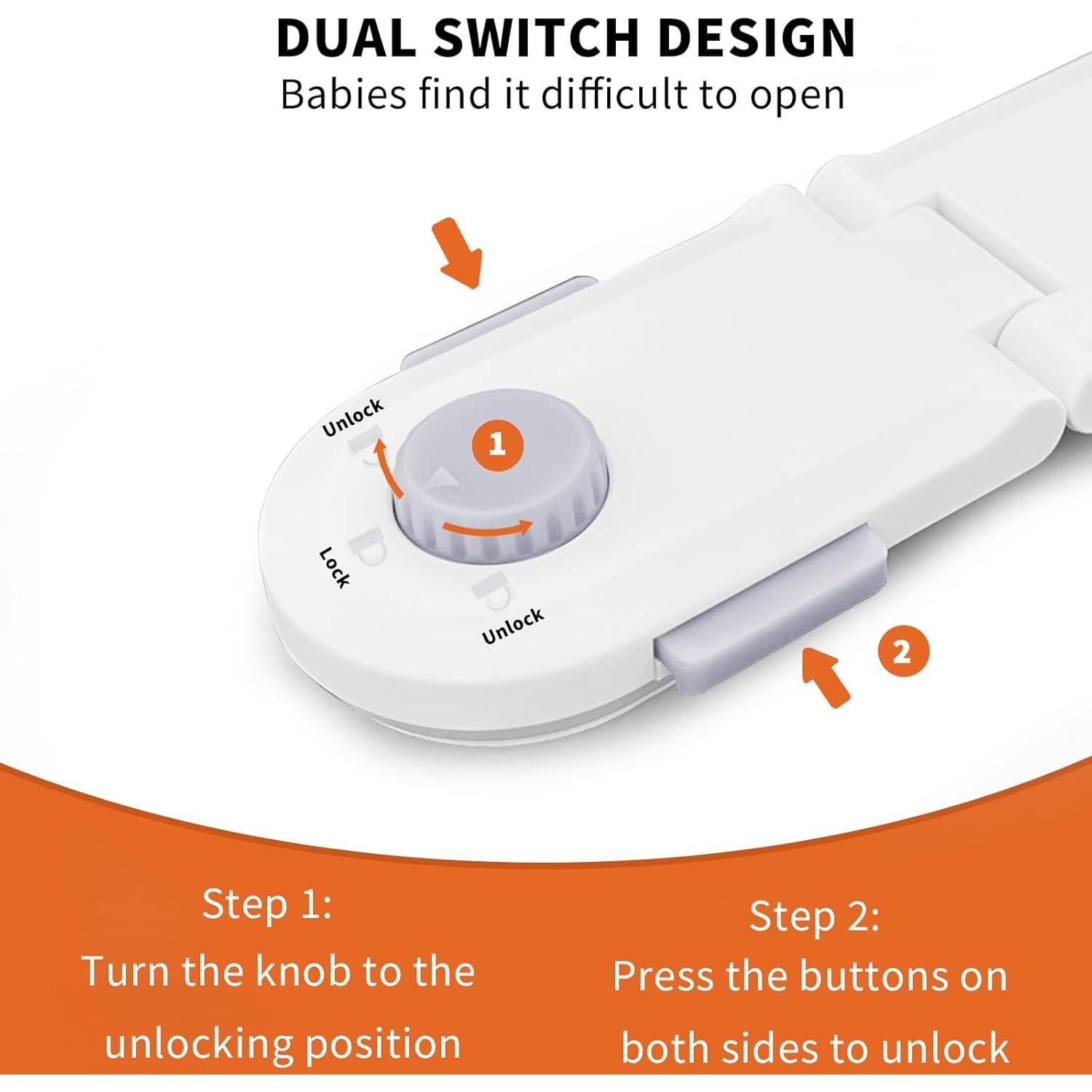 DUAL SWITCH DESIGN
Babies find it difficult to open

Unlock
1
Lock
Unlock
2

Step 1:
Turn the knob to the unlocking position

Step 2:
Press the buttons on both sides to unlock