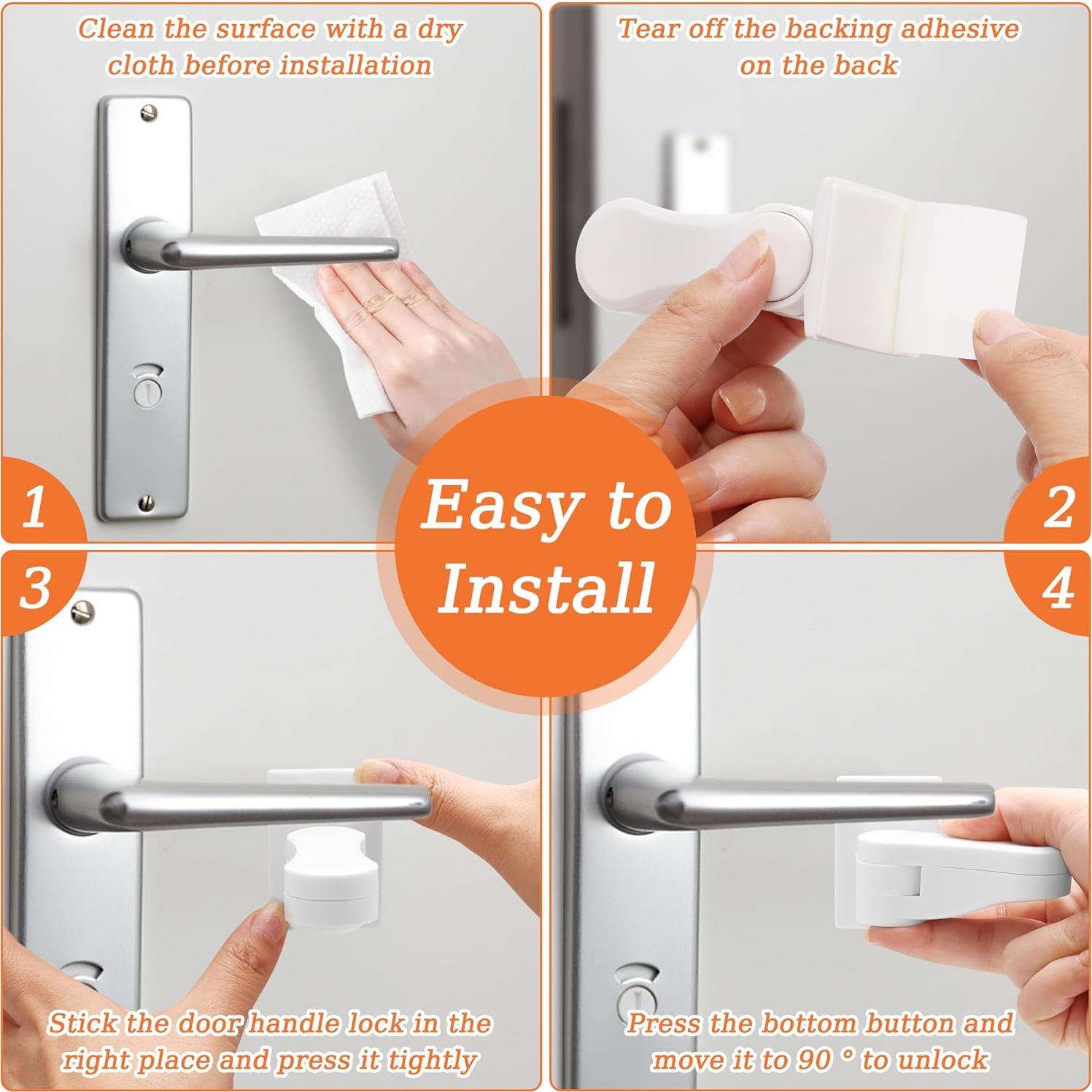 Clean the surface with a dry cloth before installation

1

Tear off the backing adhesive on the back

2

Easy to Install

3

Stick the door handle lock in the right place and press it tightly

4

Press the bottom button and move it to 90 ° to unlock