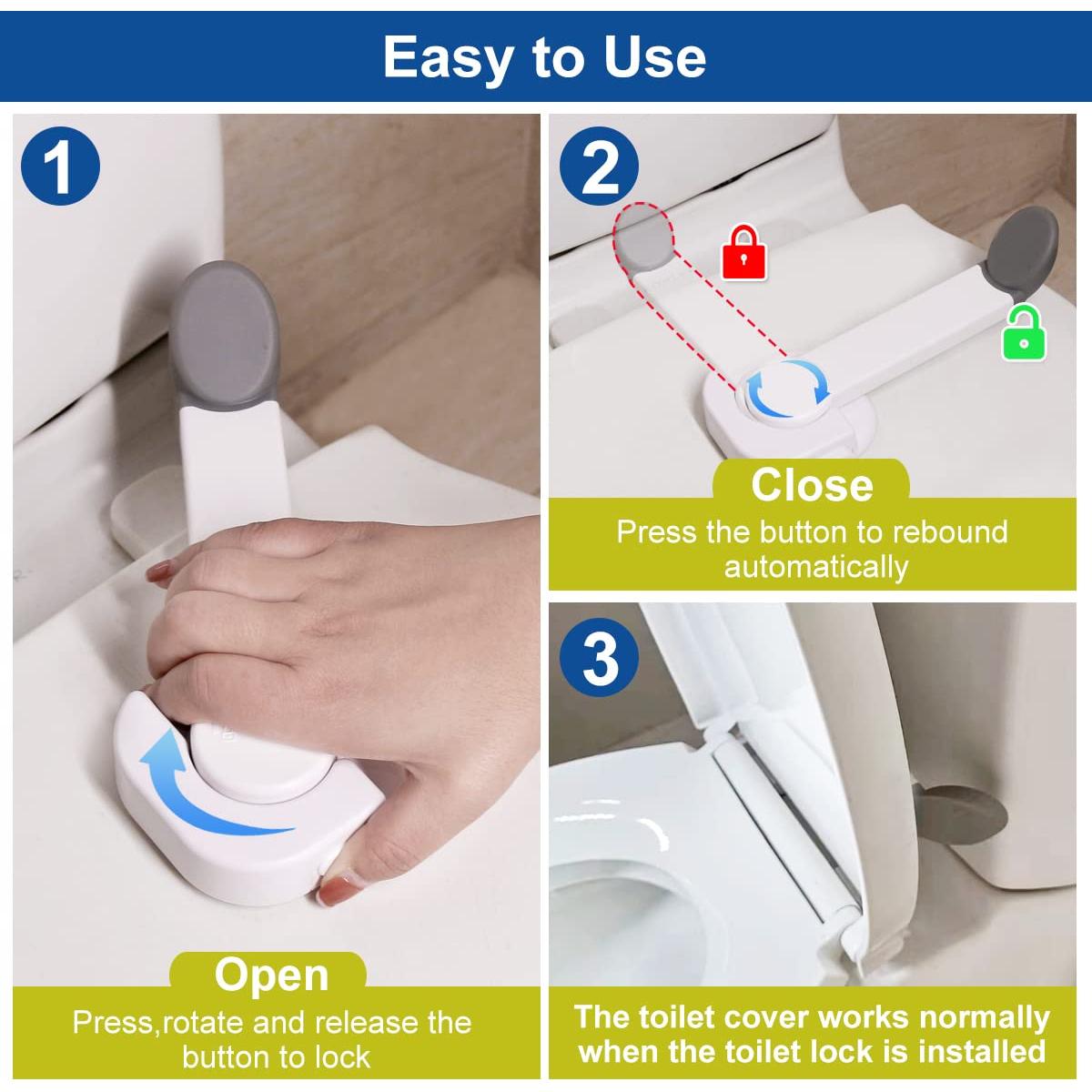 Easy to Use

1

Open
Press,rotate and release the button to lock

2

Close
Press the button to rebound automatically

3

The toilet cover works normally when the toilet lock is installed