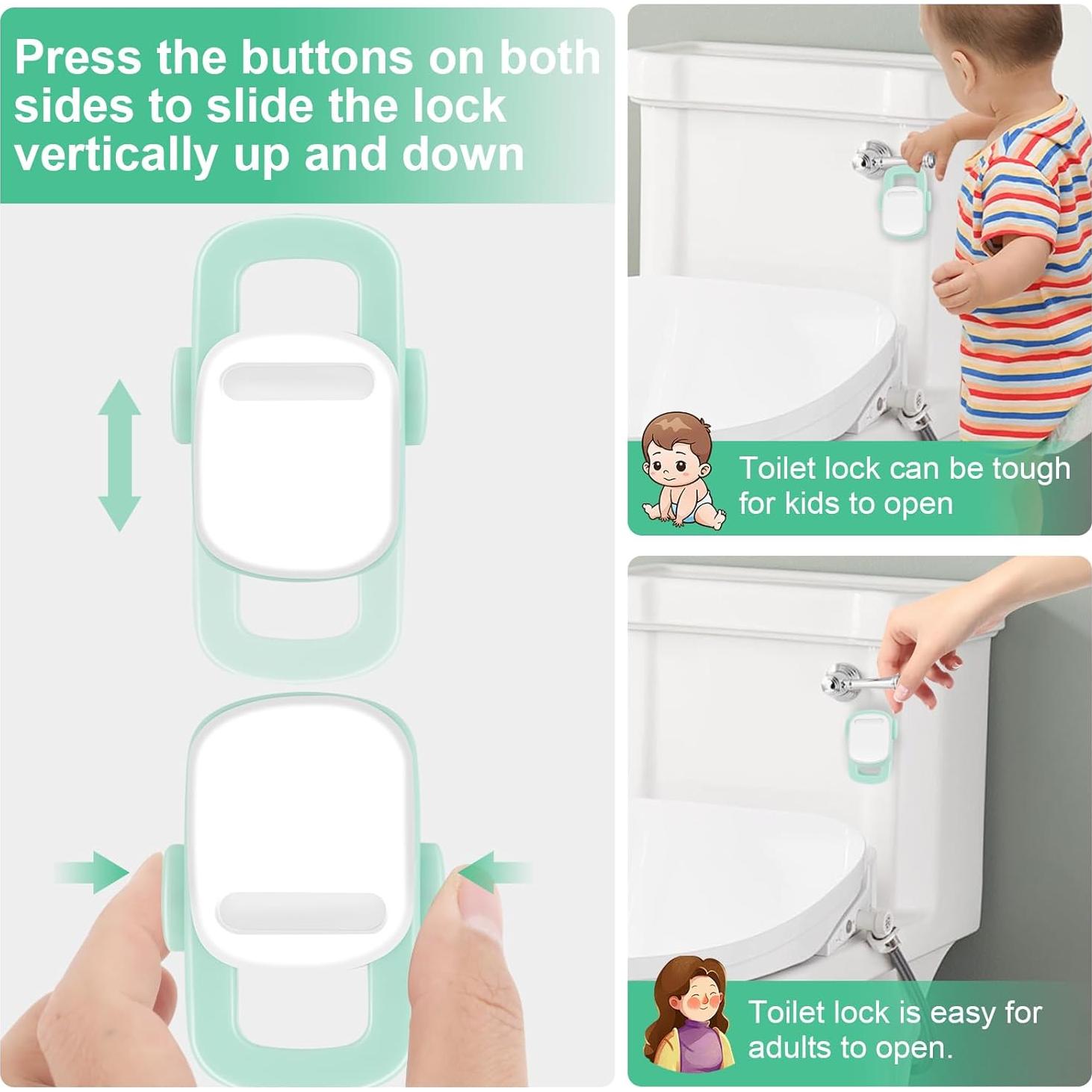 Press the buttons on both sides to slide the lock vertically up and down

Toilet lock can be tough for kids to open

Toilet lock is easy for adults to open.