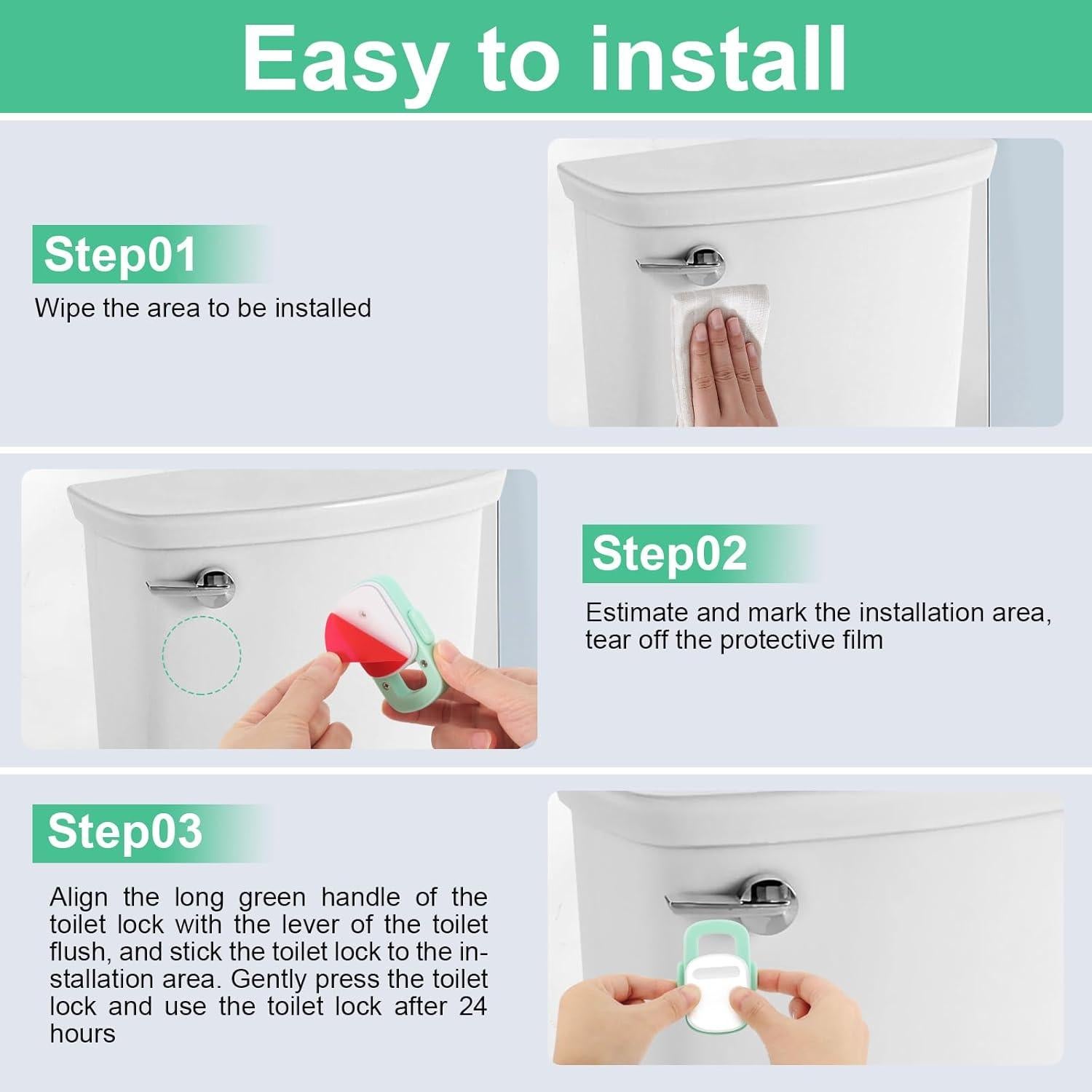 Easy to install

Step01

Wipe the area to be installed

Step02

Estimate and mark the installation area, tear off the protective film

Step03

Align the long green handle of the toilet lock with the lever of the toilet flush, and stick the toilet lock to the installation area. Gently press the toilet lock and use the toilet lock after 24 hours