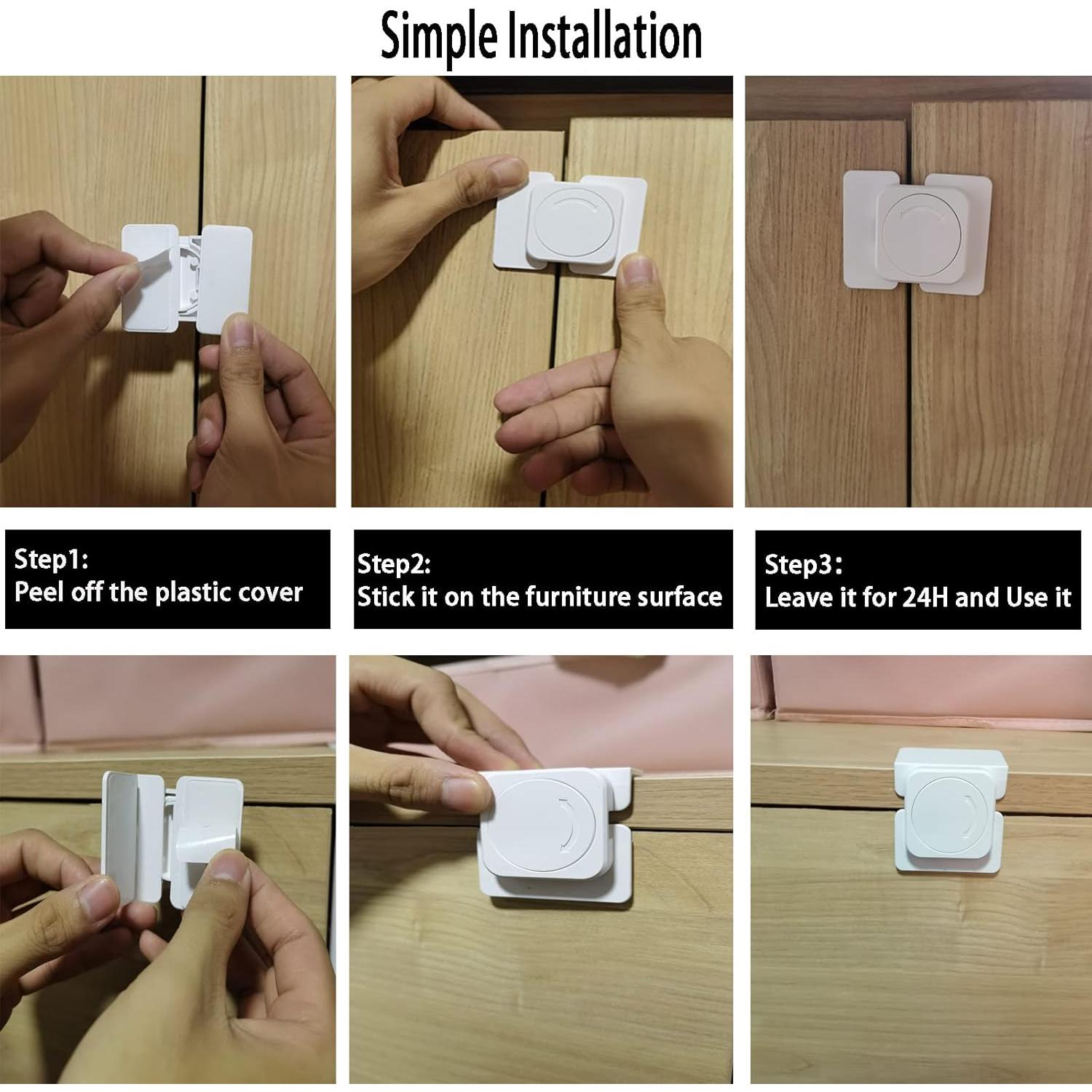 Simple Installation

Step1:
Peel off the plastic cover

Step2:
Stick it on the furniture surface

Step3:
Leave it for 24H and Use it