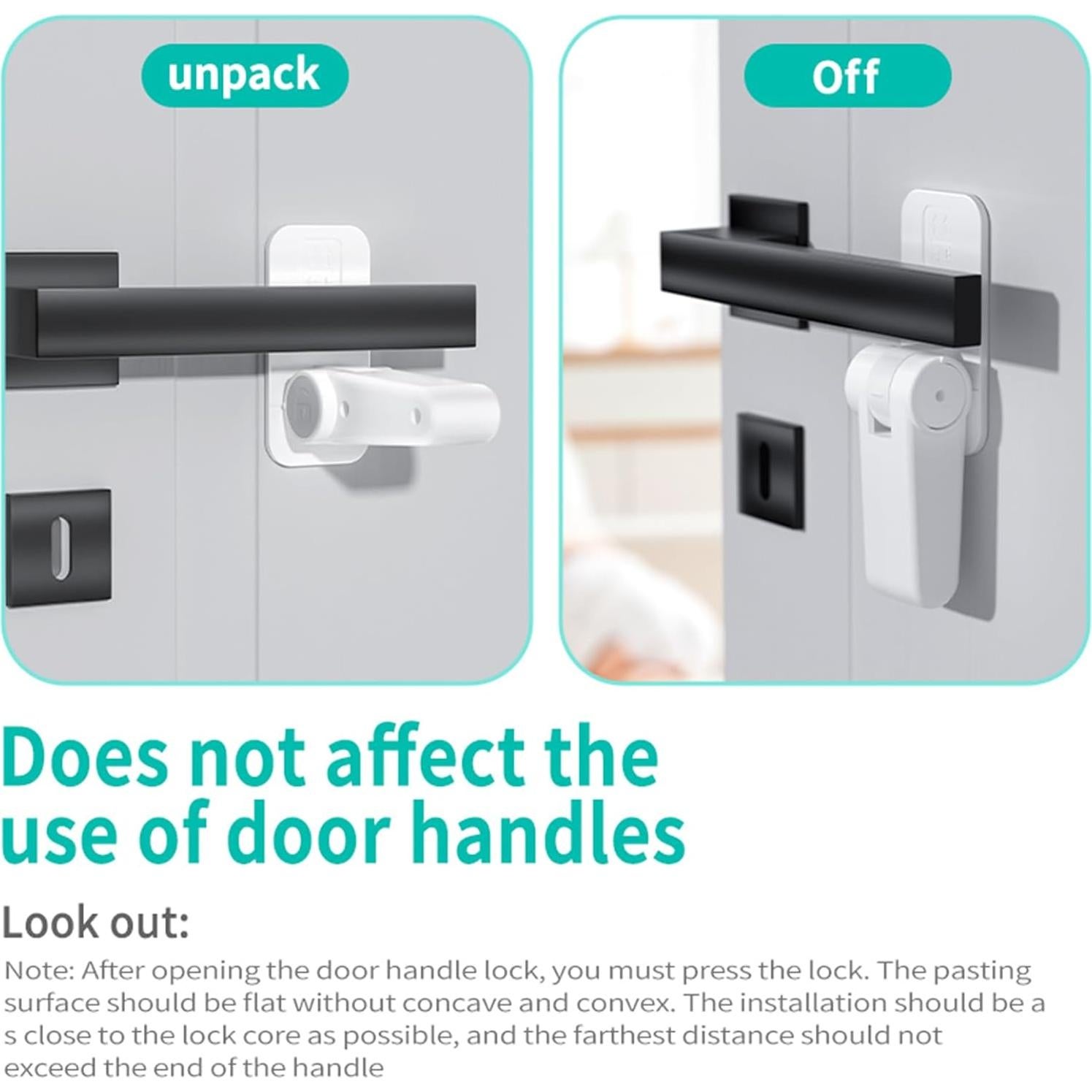 unpack

Off

Does not affect the use of door handles

Look out:

Note: After opening the door handle lock, you must press the lock. The pasting surface should be flat without concave and convex. The installation should be a s close to the lock core as possible, and the farthest distance should not exceed the end of the handle