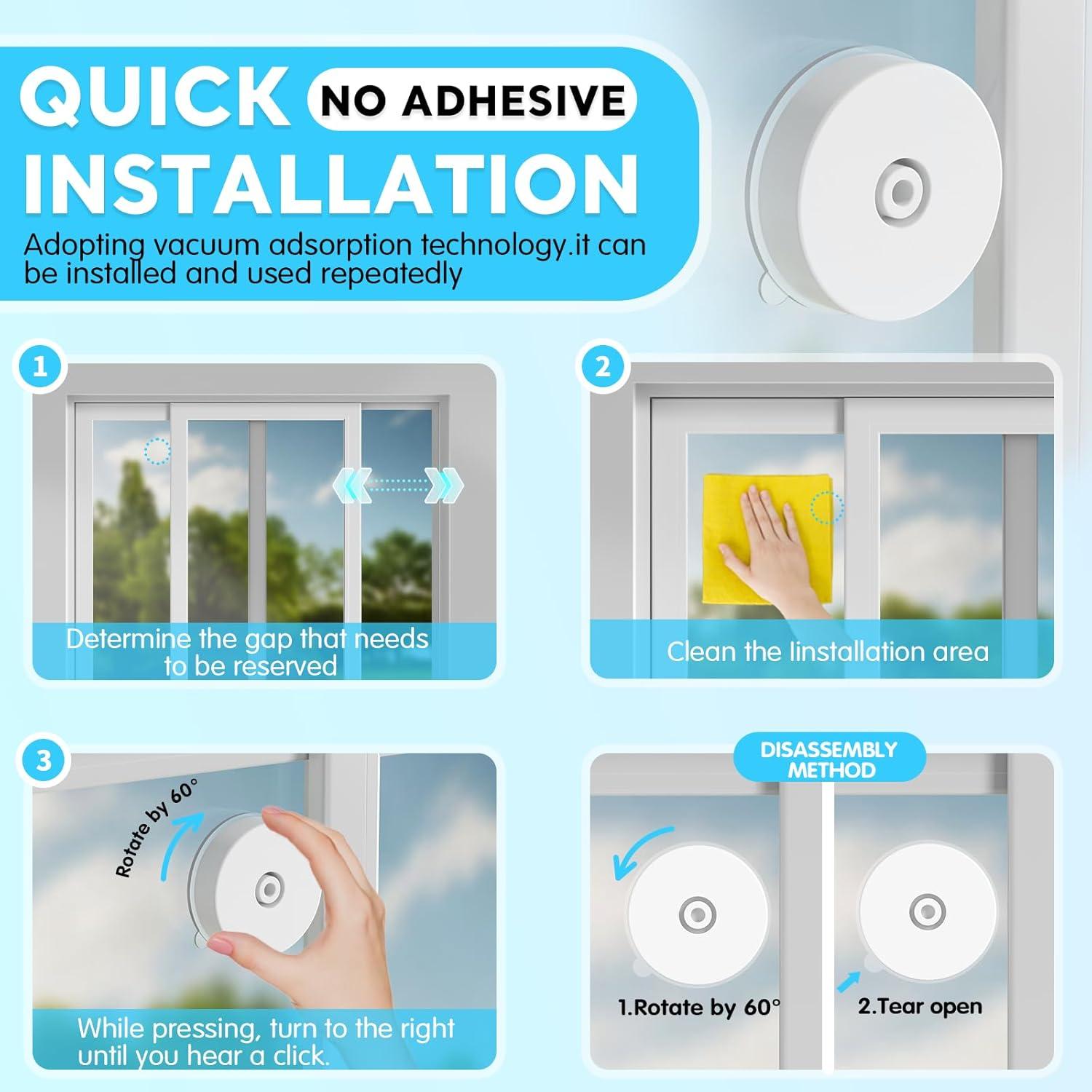 QUICK NO ADHESIVE INSTALLATION

Adopting vacuum adsorption technology.it can be installed and used repeatedly

1

Determine the gap that needs to be reserved

2

Clean the linstallation area

3

Rotate by 60°

While pressing, turn to the right until you hear a click.

DISASSEMBLY METHOD

1.Rotate by 60°

2.Tear open