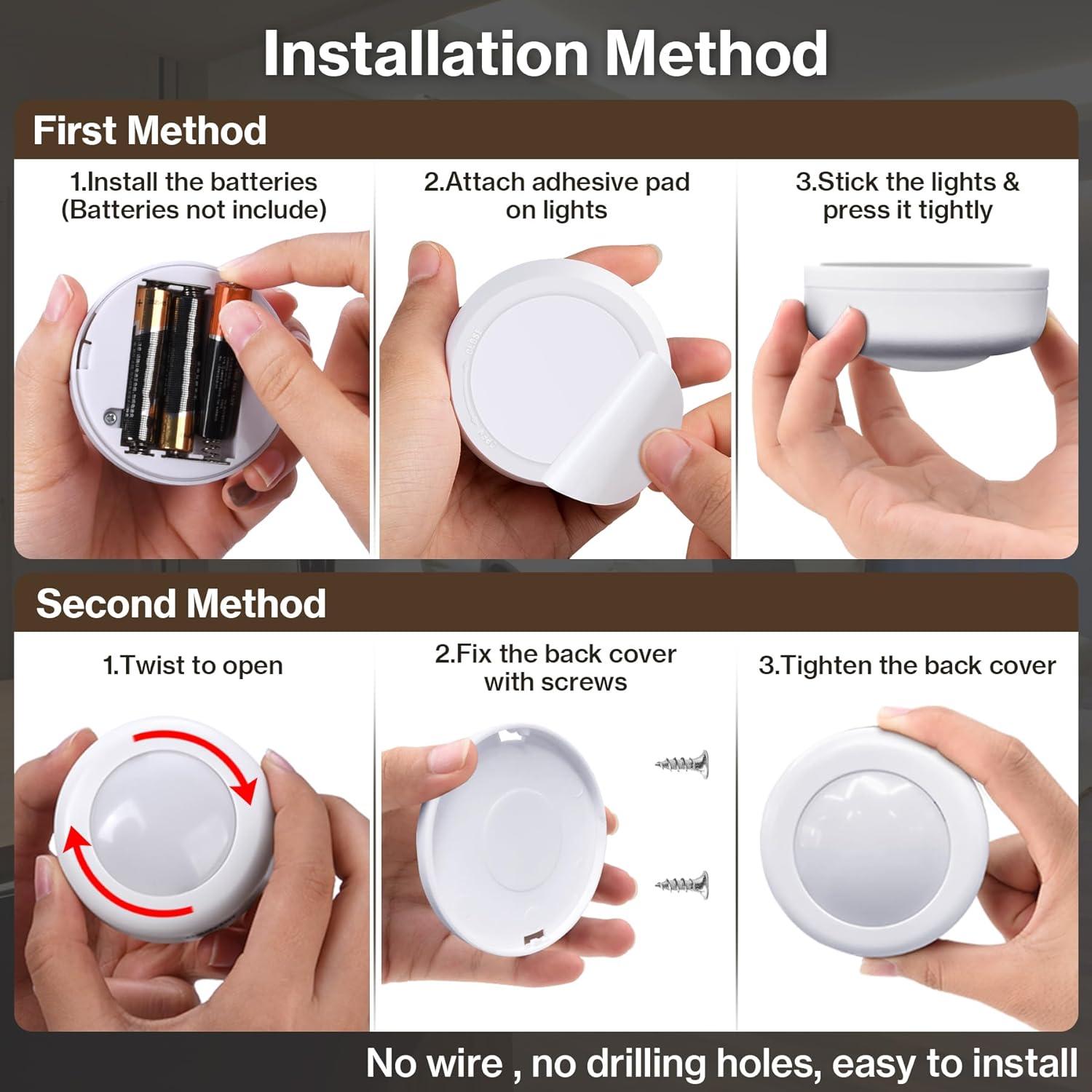 Installation Method

First Method

1.Install the batteries
(Batteries not include)

2.Attach adhesive pad on lights

3.Stick the lights & press it tightly

Second Method

1.Twist to open

2.Fix the back cover with screws

3.Tighten the back cover

No wire , no drilling holes, easy to install