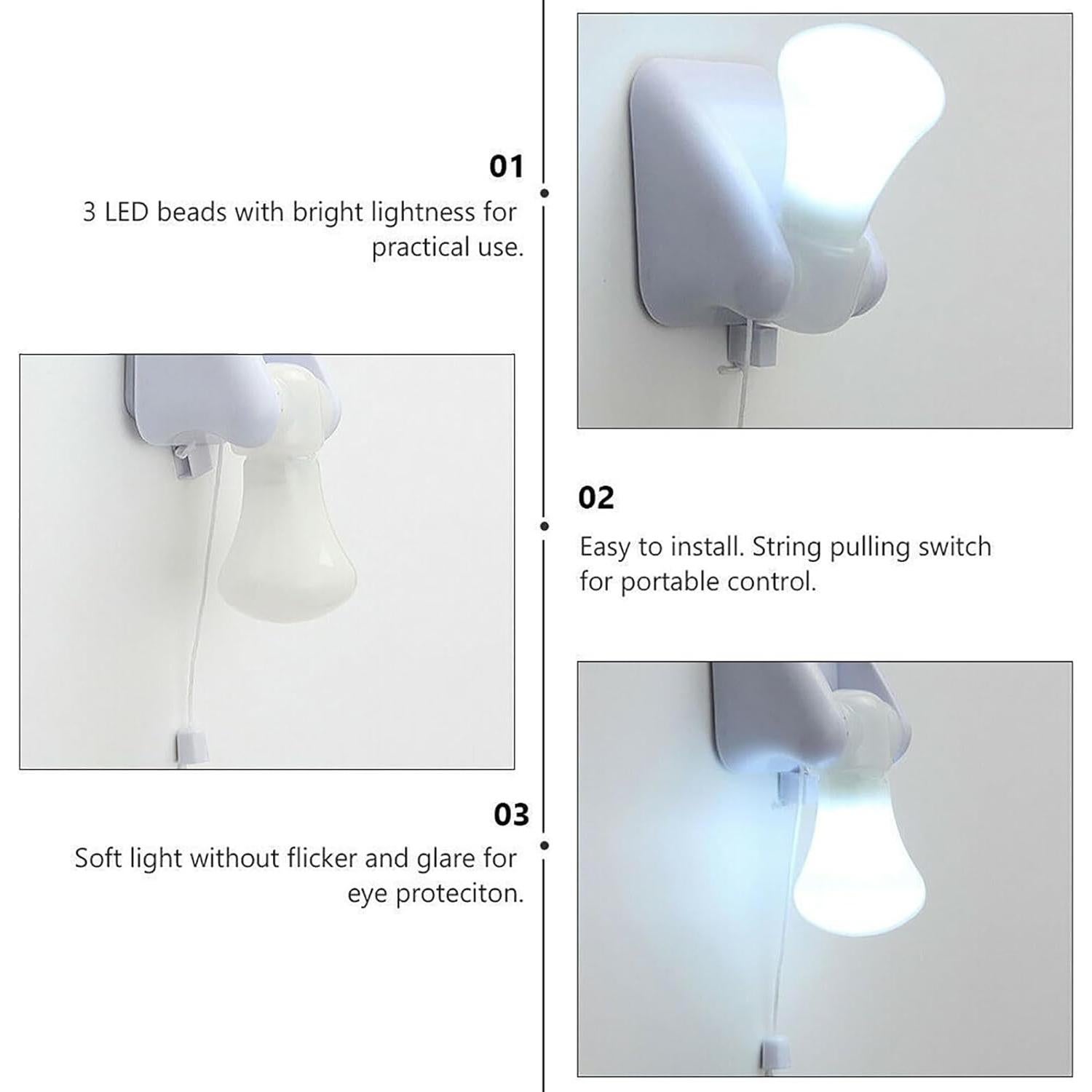 01
3 LED beads with bright lightness for practical use.

02
Easy to install. String pulling switch for portable control.

03
Soft light without flicker and glare for eye proteciton.