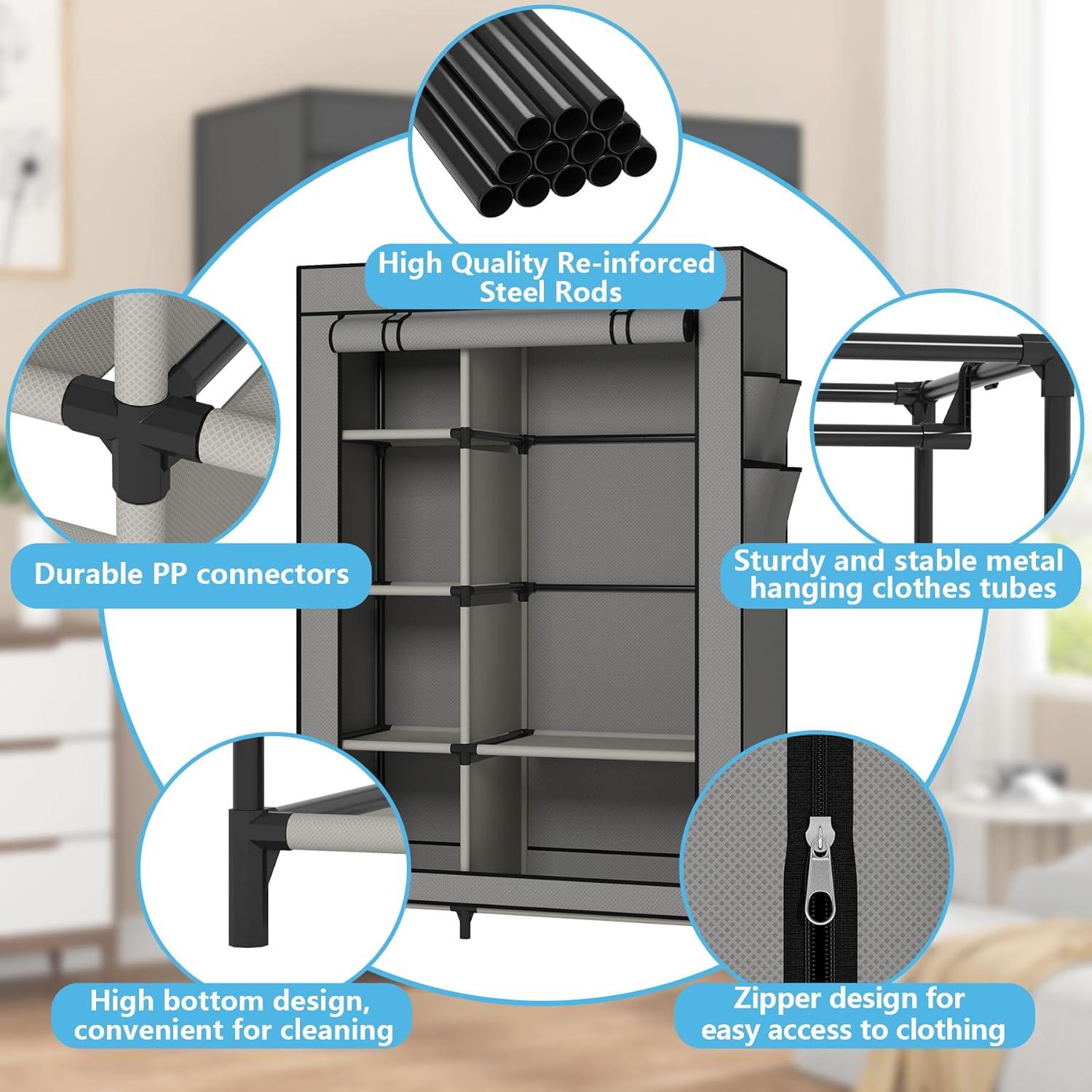 High Quality Re-inforced Steel Rods

Durable PP connectors

Sturdy and stable metal hanging clothes tubes

High bottom design, convenient for cleaning

Zipper design for easy access to clothing