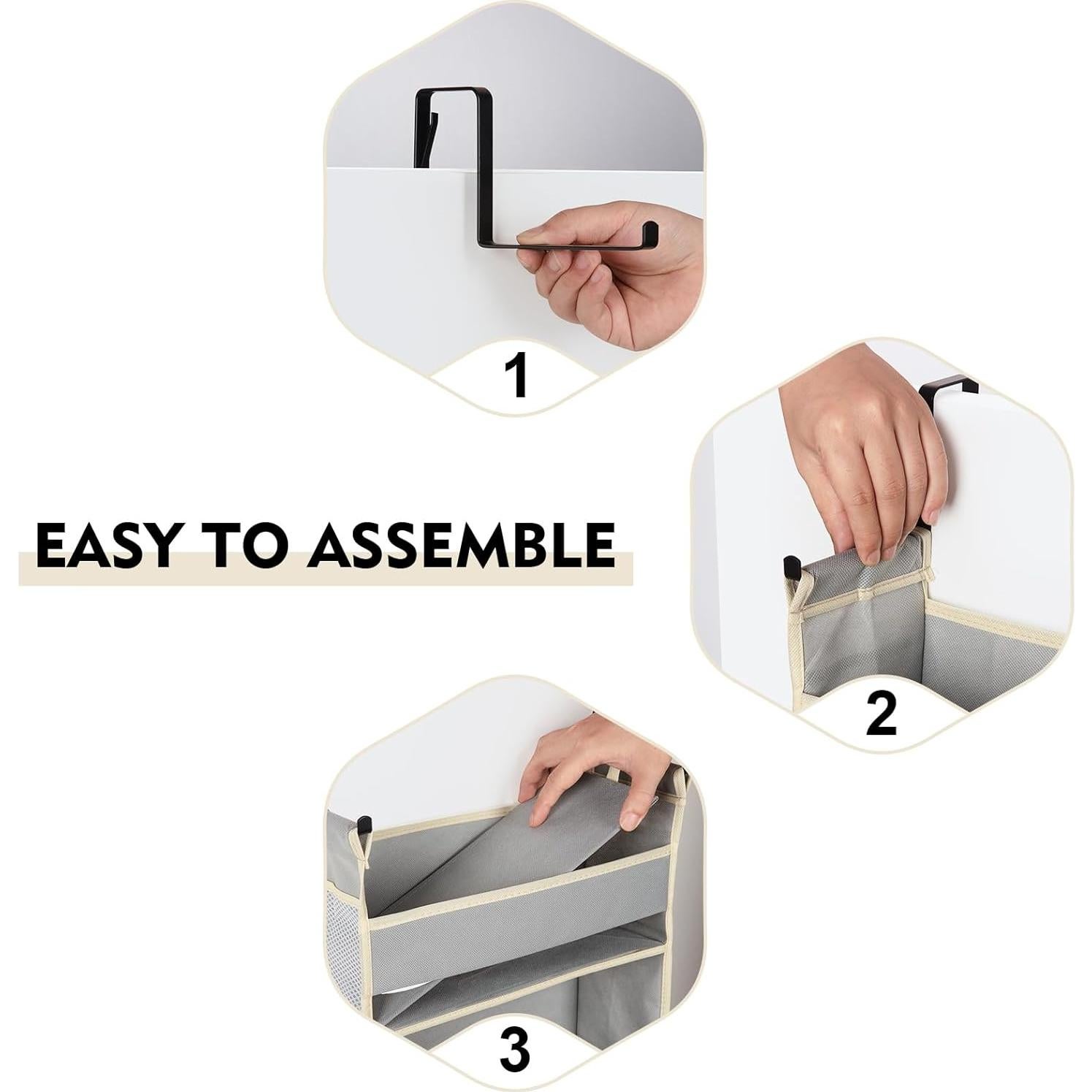 1

EASY TO ASSEMBLE

2

3