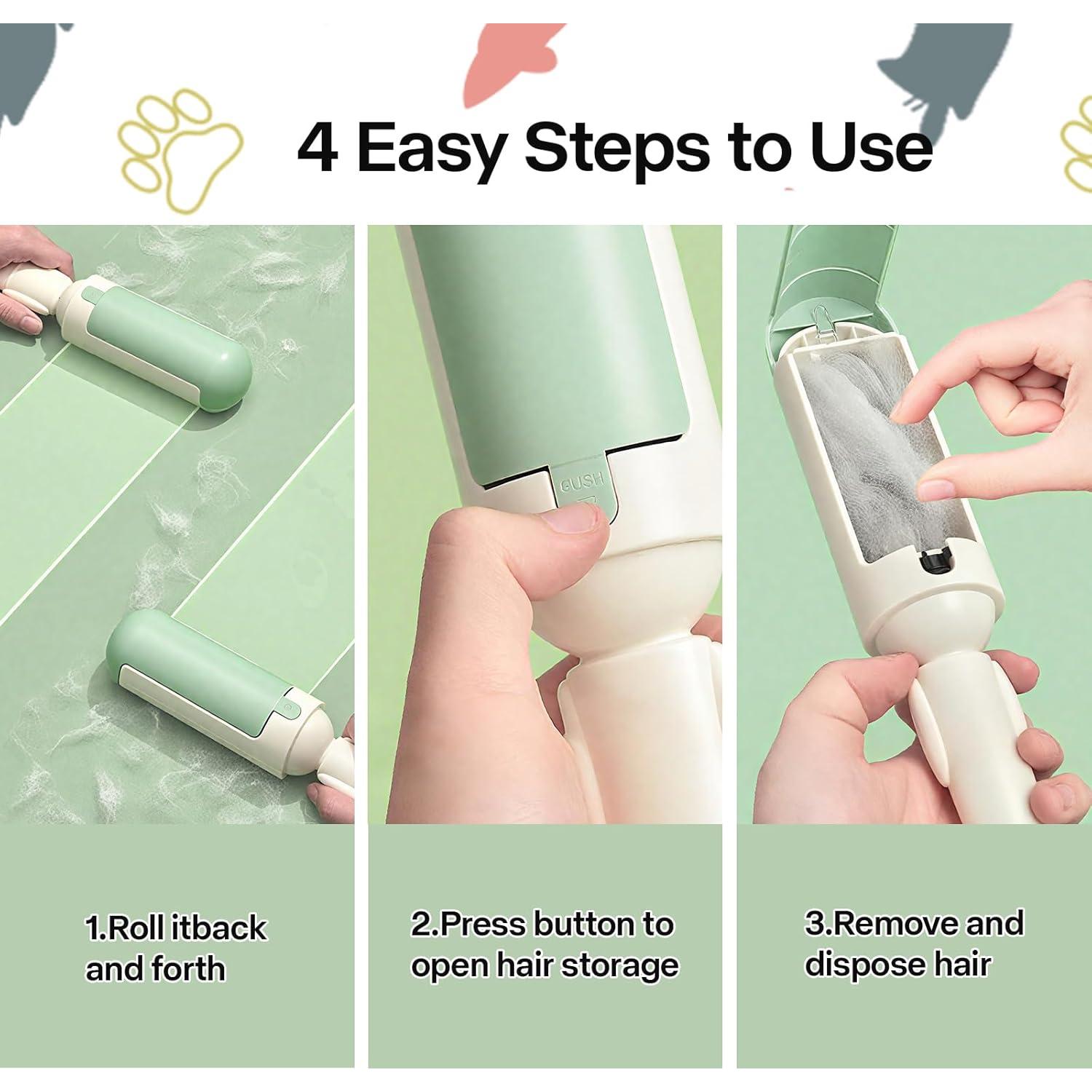 4 Easy Steps to Use

GUSH

1.Roll itback and forth

2.Press button to open hair storage

3.Remove and dispose hair