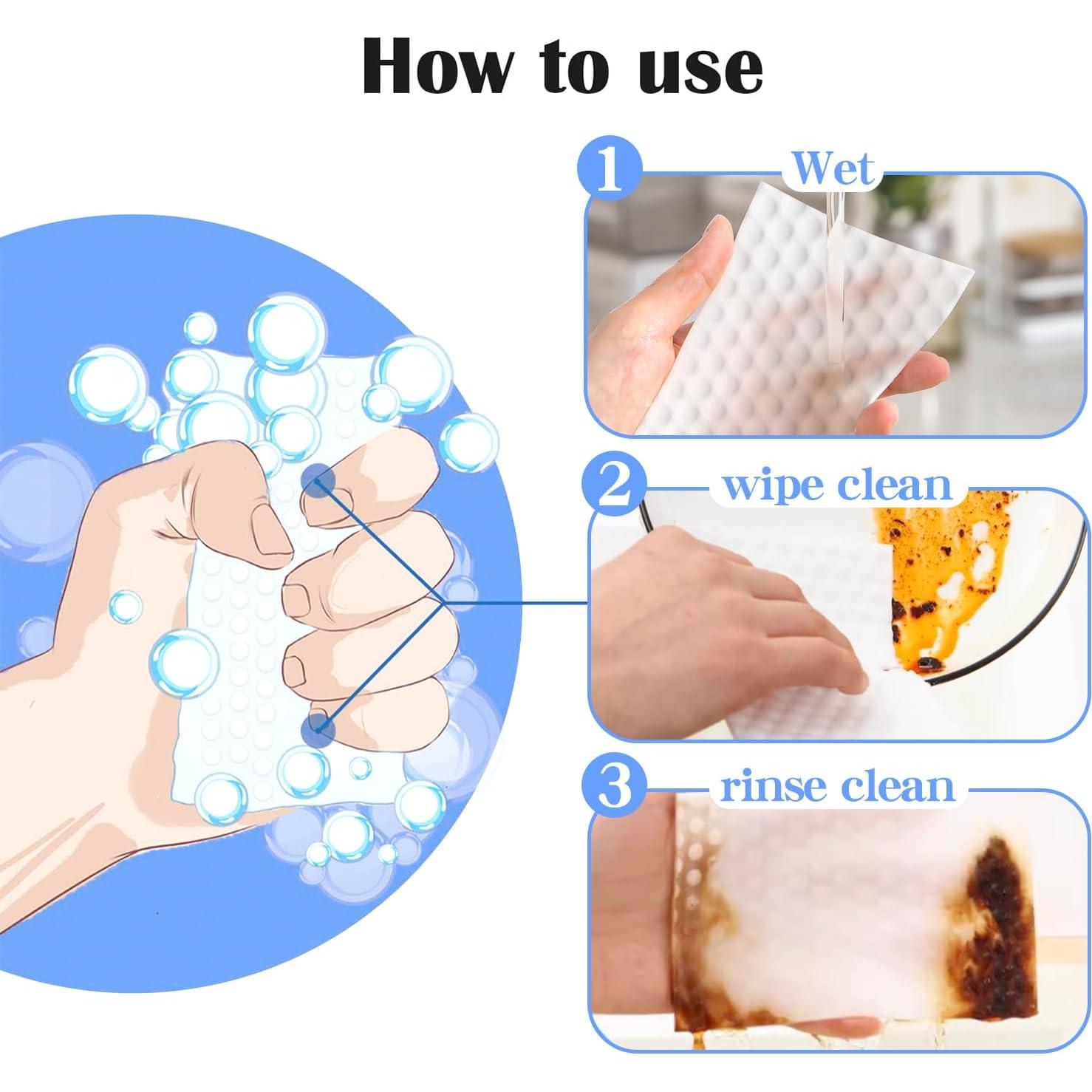 How to use

1 Wet

2 wipe clean

3 rinse clean