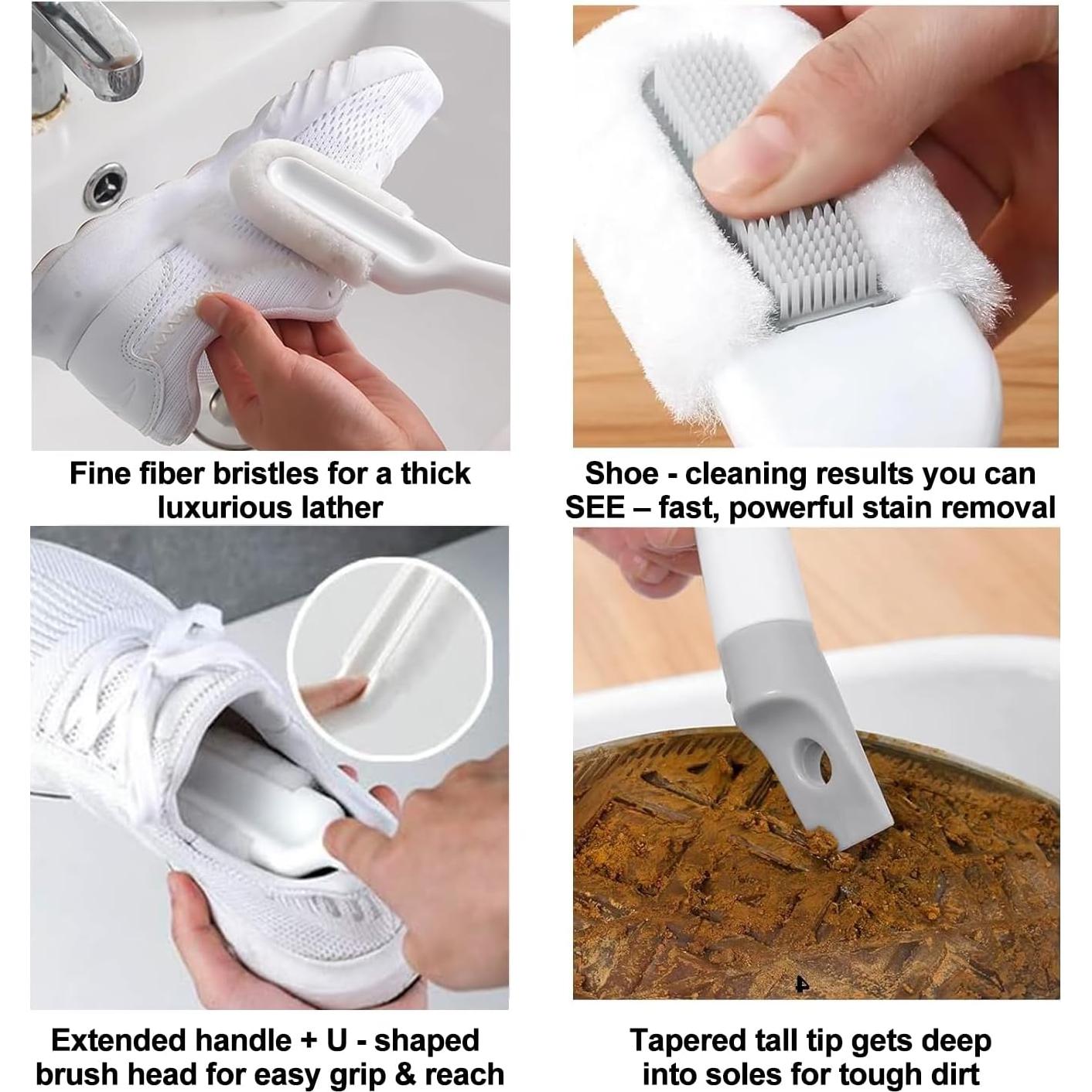 Fine fiber bristles for a thick luxurious lather

Shoe - cleaning results you can SEE – fast, powerful stain removal

Extended handle + U - shaped brush head for easy grip & reach

Tapered tall tip gets deep into soles for tough dirt