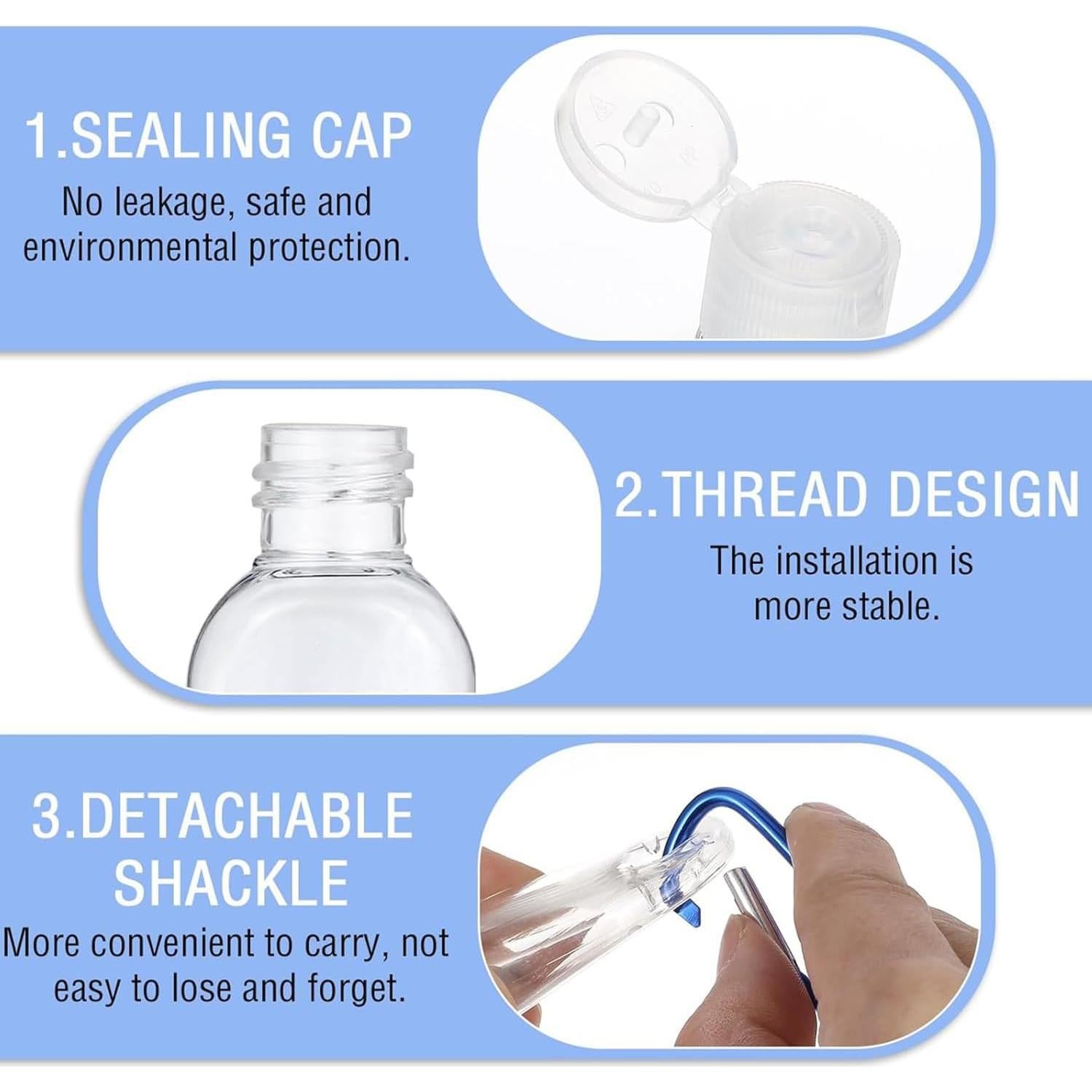 1.SEALING CAP

No leakage, safe and environmental protection.

2.THREAD DESIGN

The installation is more stable.

3.DETACHABLE SHACKLE

More convenient to carry, not easy to lose and forget.