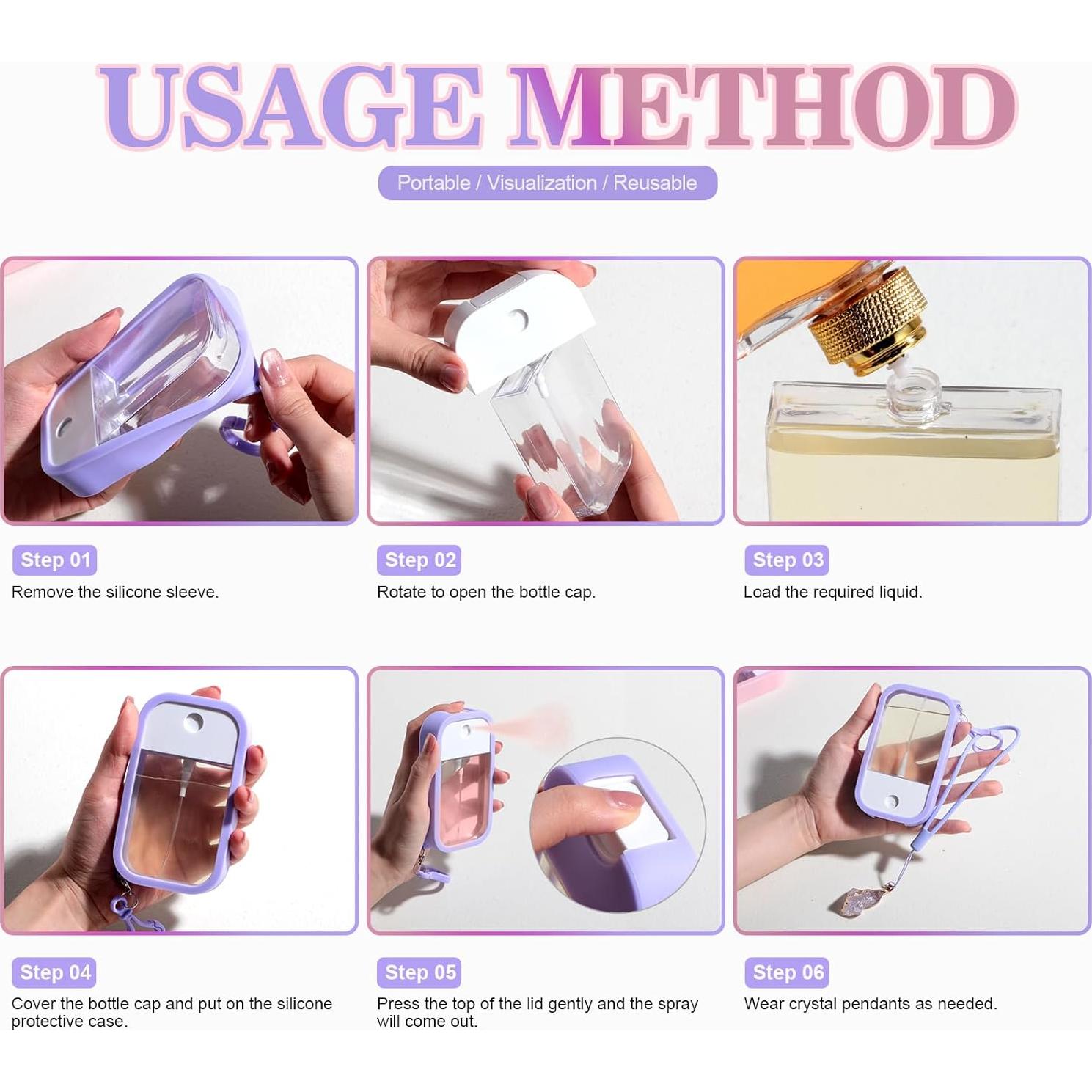 USAGE METHOD

Portable / Visualization / Reusable

Step 01
Remove the silicone sleeve.

Step 02
Rotate to open the bottle cap.

Step 03
Load the required liquid.

Step 04
Cover the bottle cap and put on the silicone protective case.

Step 05
Press the top of the lid gently and the spray will come out.

Step 06
Wear crystal pendants as needed.