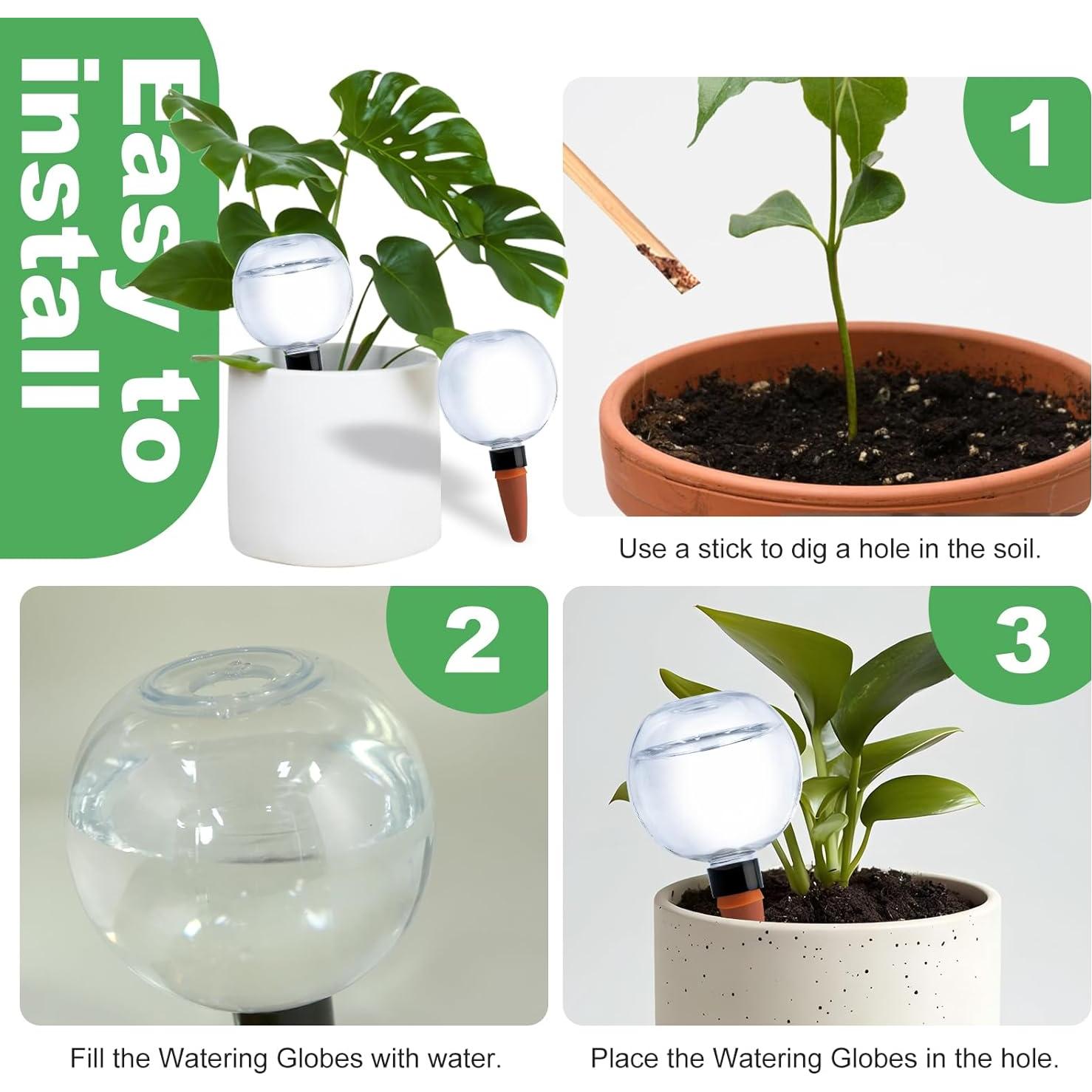 Easy to install

1

Use a stick to dig a hole in the soil.

2

Fill the Watering Globes with water.

3

Place the Watering Globes in the hole.