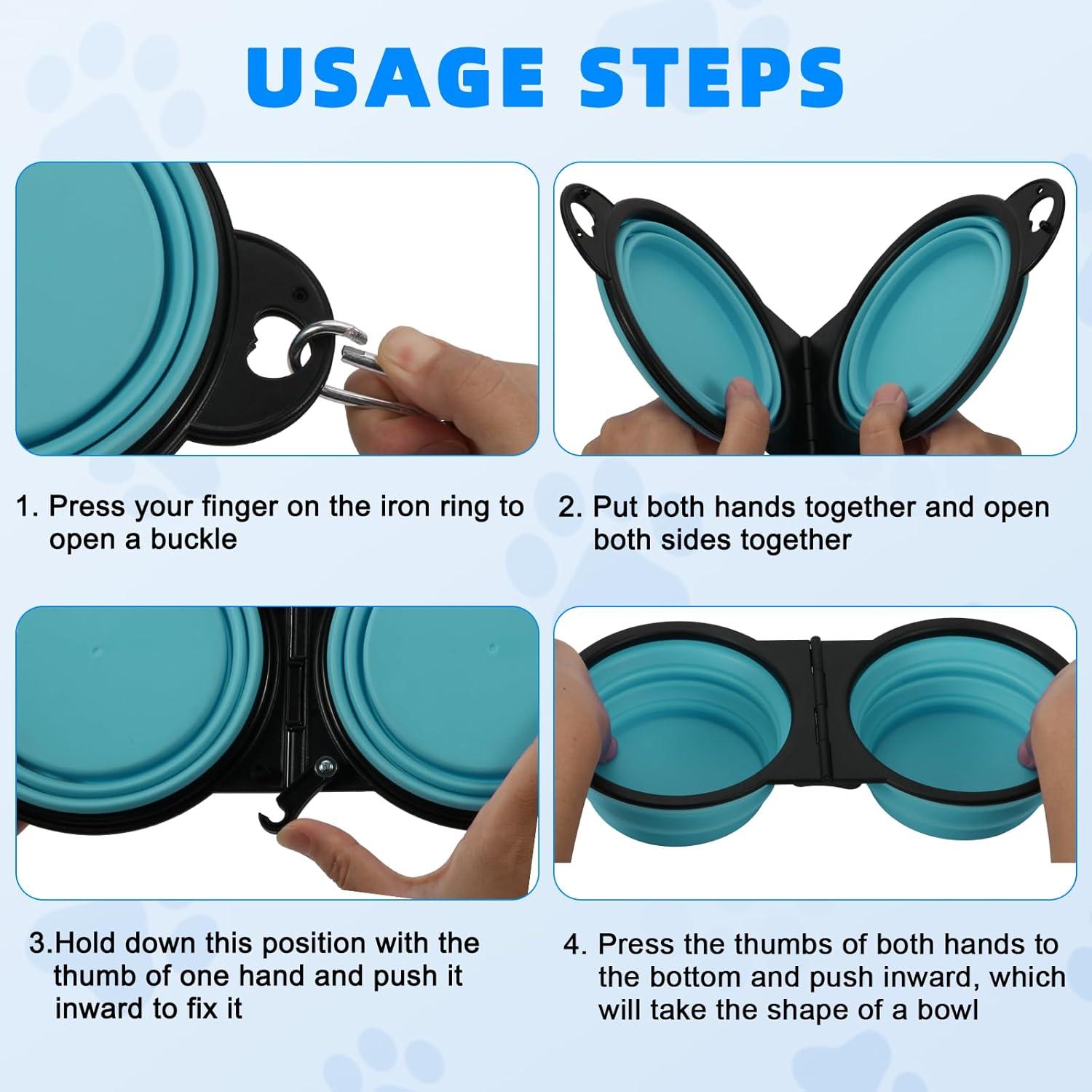 USAGE STEPS

1. Press your finger on the iron ring to open a buckle

2. Put both hands together and open both sides together

3.Hold down this position with the thumb of one hand and push it inward to fix it

4. Press the thumbs of both hands to the bottom and push inward, which will take the shape of a bowl