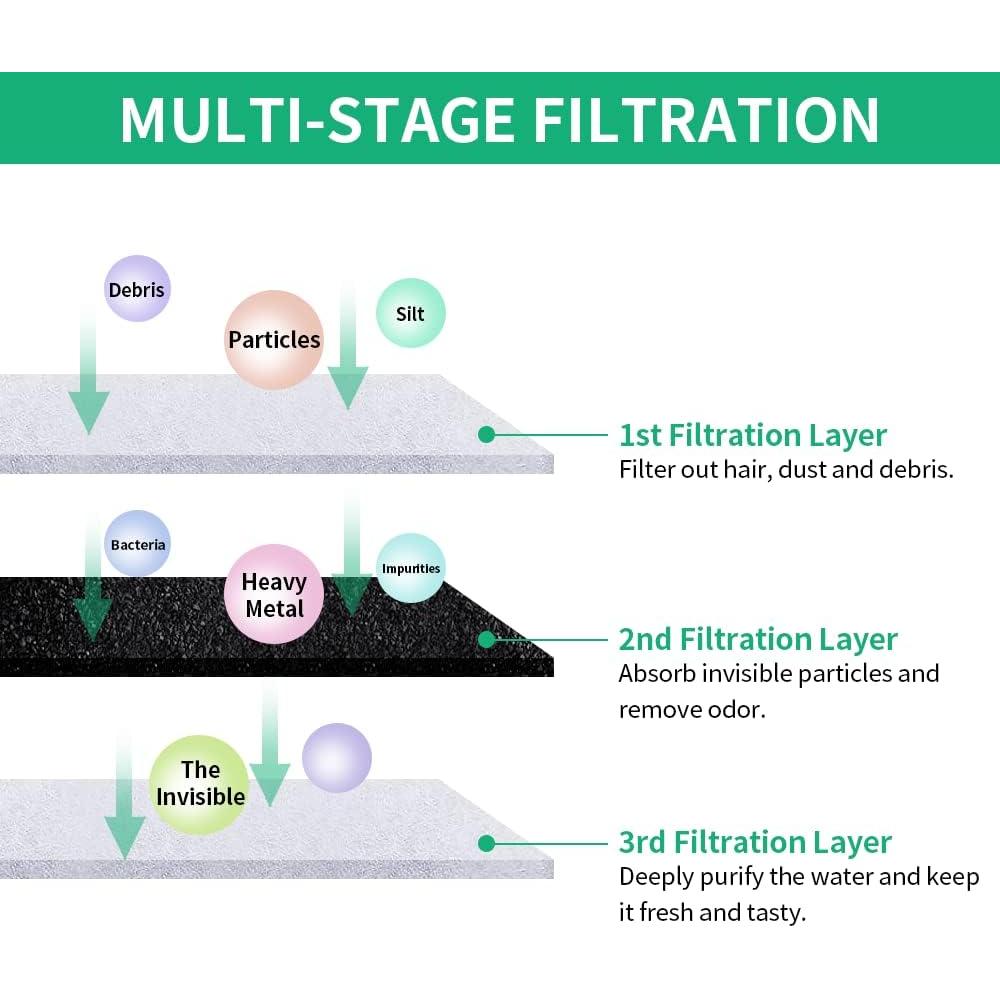 MULTI-STAGE FILTRATION

Debris

Particles

Silt

1st Filtration Layer
Filter out hair, dust and debris.

Bacteria

Heavy Metal

Impurities

2nd Filtration Layer
Absorb invisible particles and remove odor.

The Invisible

3rd Filtration Layer
Deeply purify the water and keep it fresh and tasty.