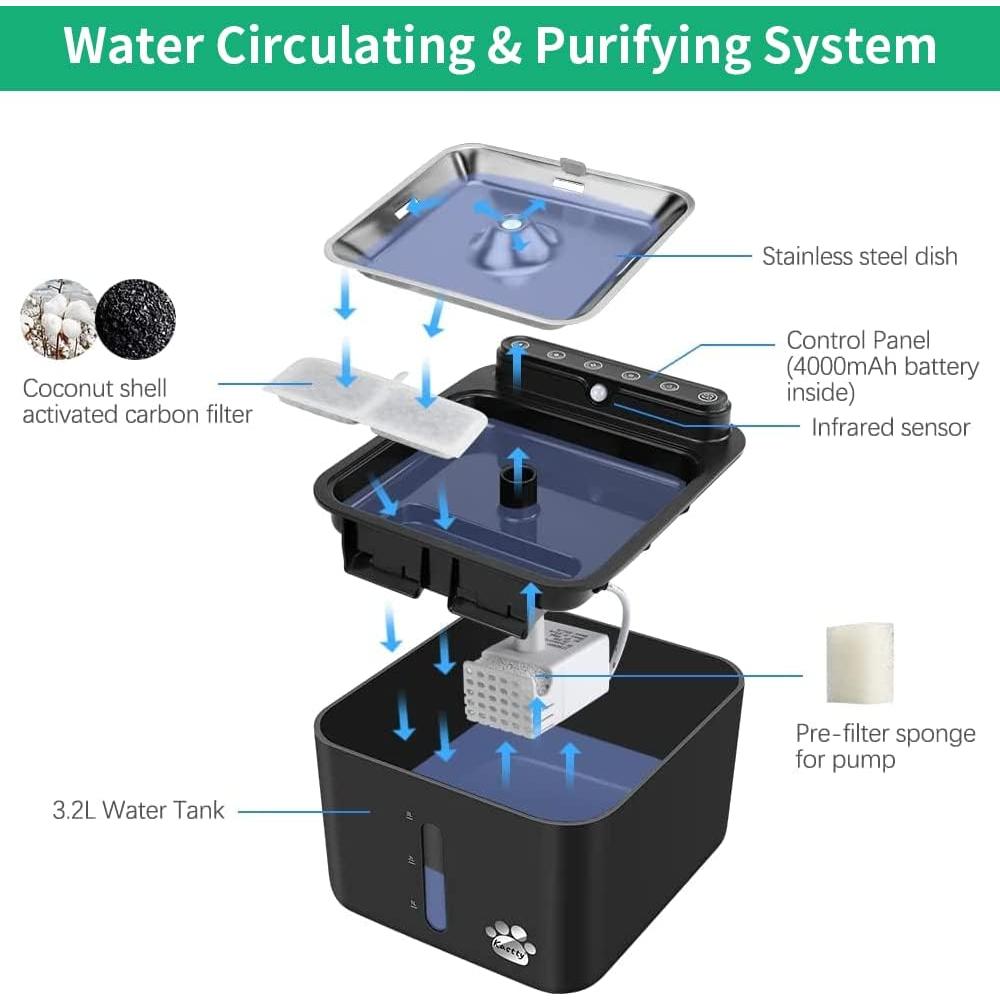 Water Circulating & Purifying System

Stainless steel dish

Coconut shell activated carbon filter

Control Panel (4000mAh battery inside)

Infrared sensor

Pre-filter sponge for pump

3.2L Water Tank

Kastty