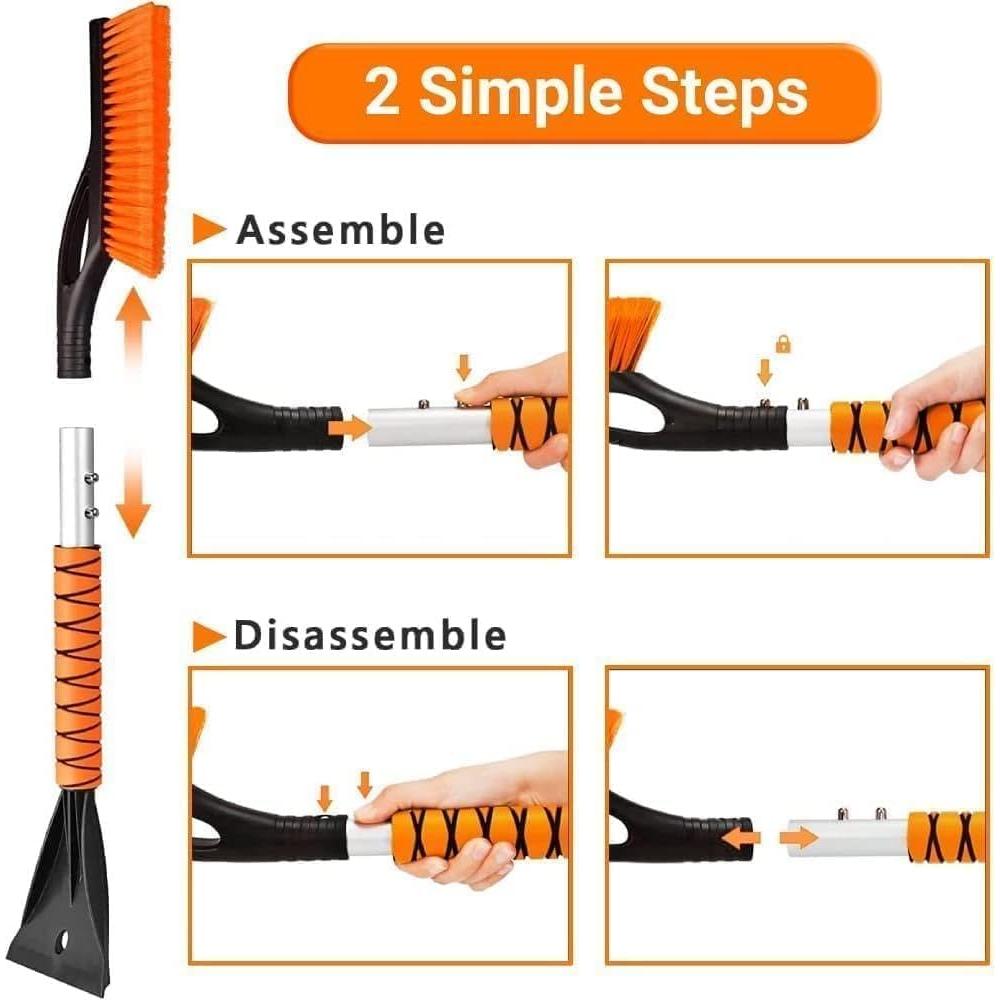 2 Simple Steps

Assemble

Disassemble