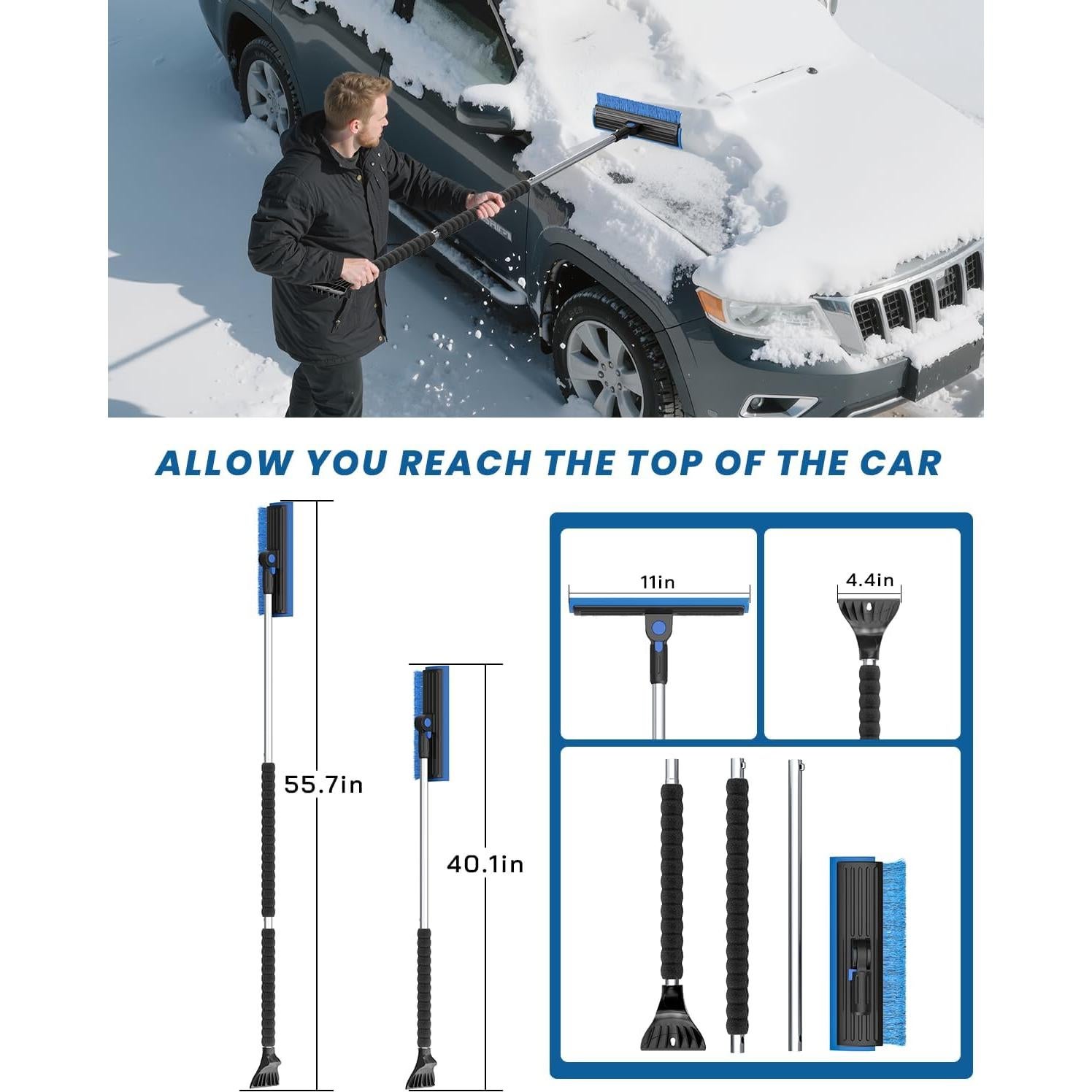 ALLOW YOU REACH THE TOP OF THE CAR

55.7in

40.1in

11in

4.4in