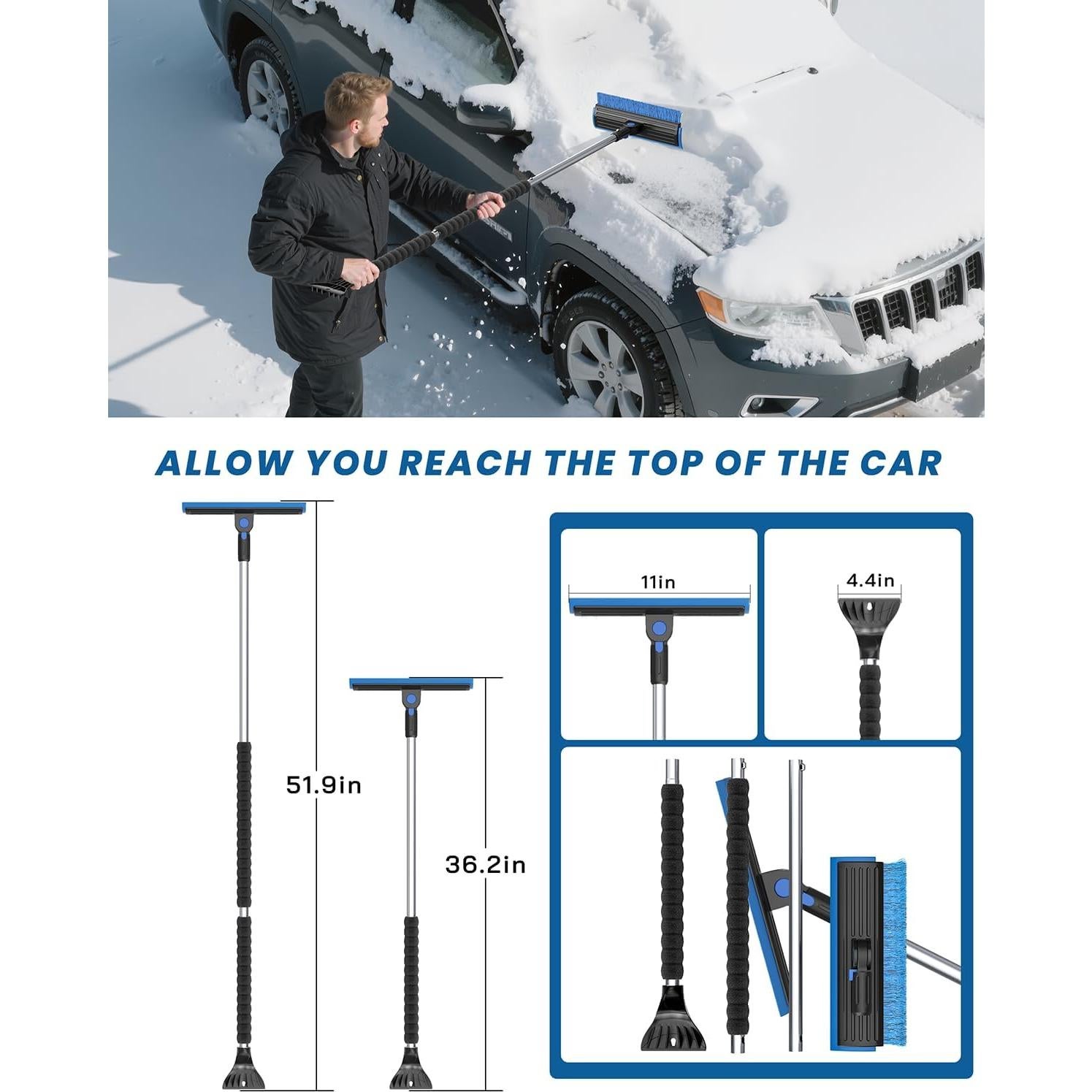 ALLOW YOU REACH THE TOP OF THE CAR

51.9in

36.2in

11in

4.4in