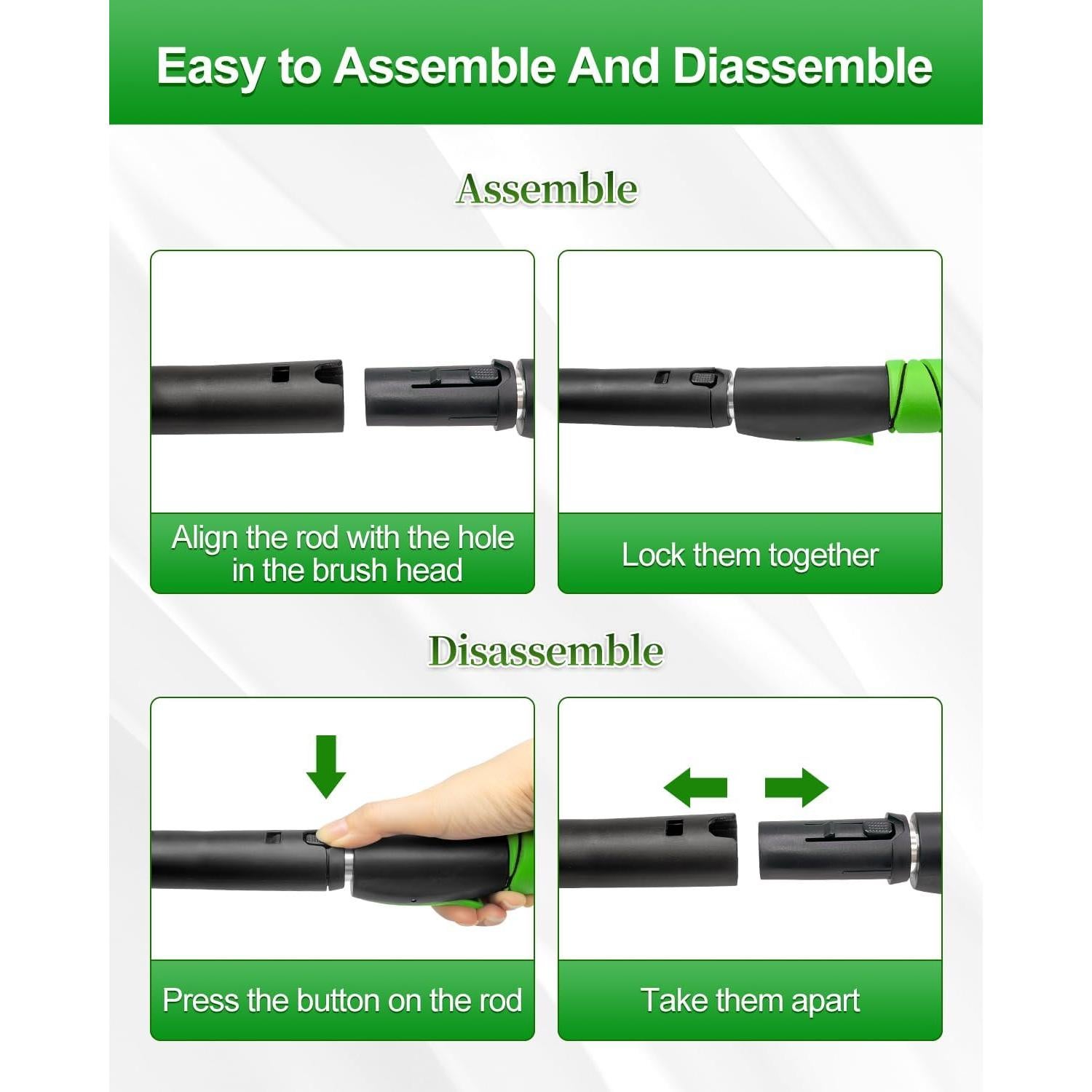 Easy to Assemble And Diassemble

Assemble

Align the rod with the hole in the brush head

Lock them together

Disassemble

Press the button on the rod

Take them apart