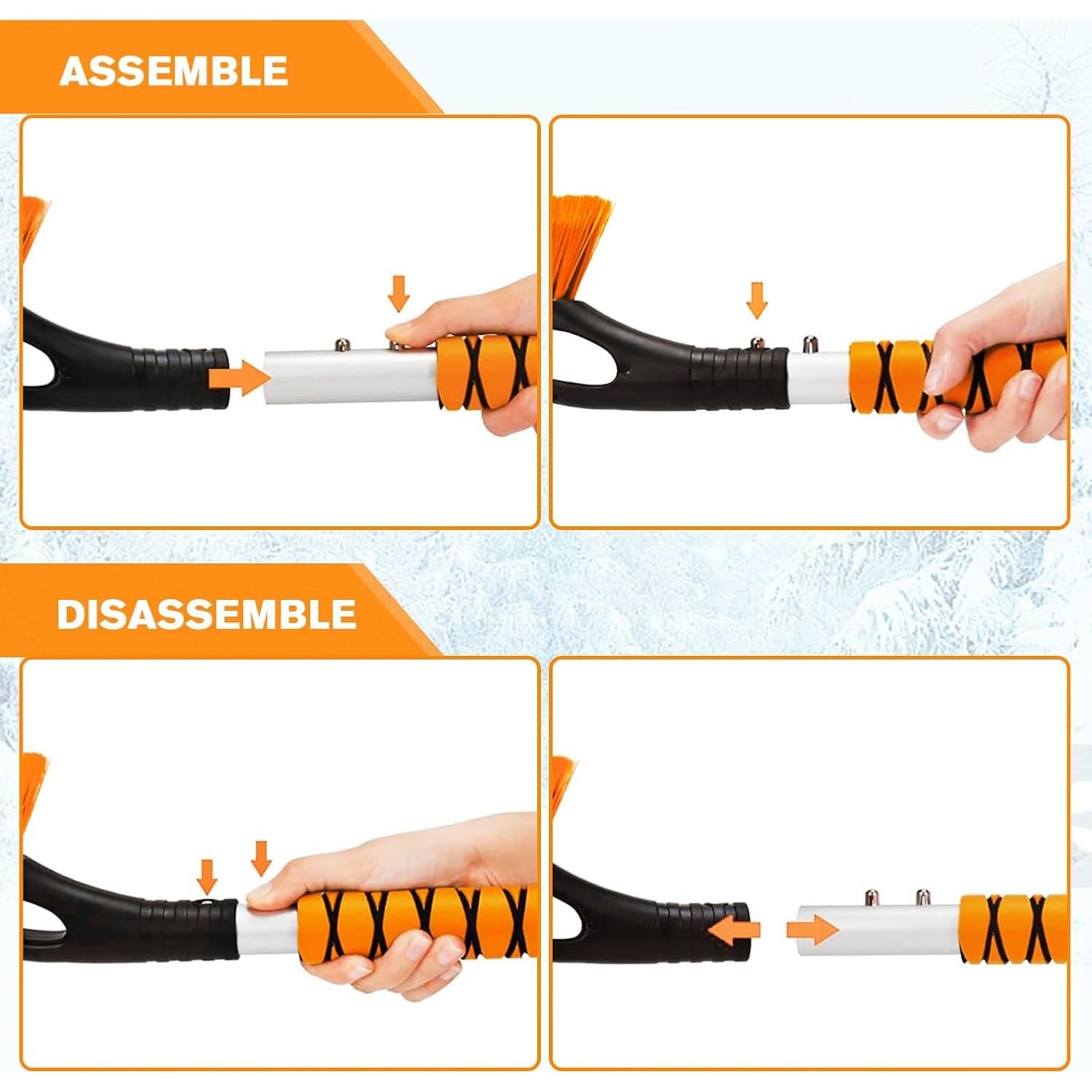 ASSEMBLE

DISASSEMBLE