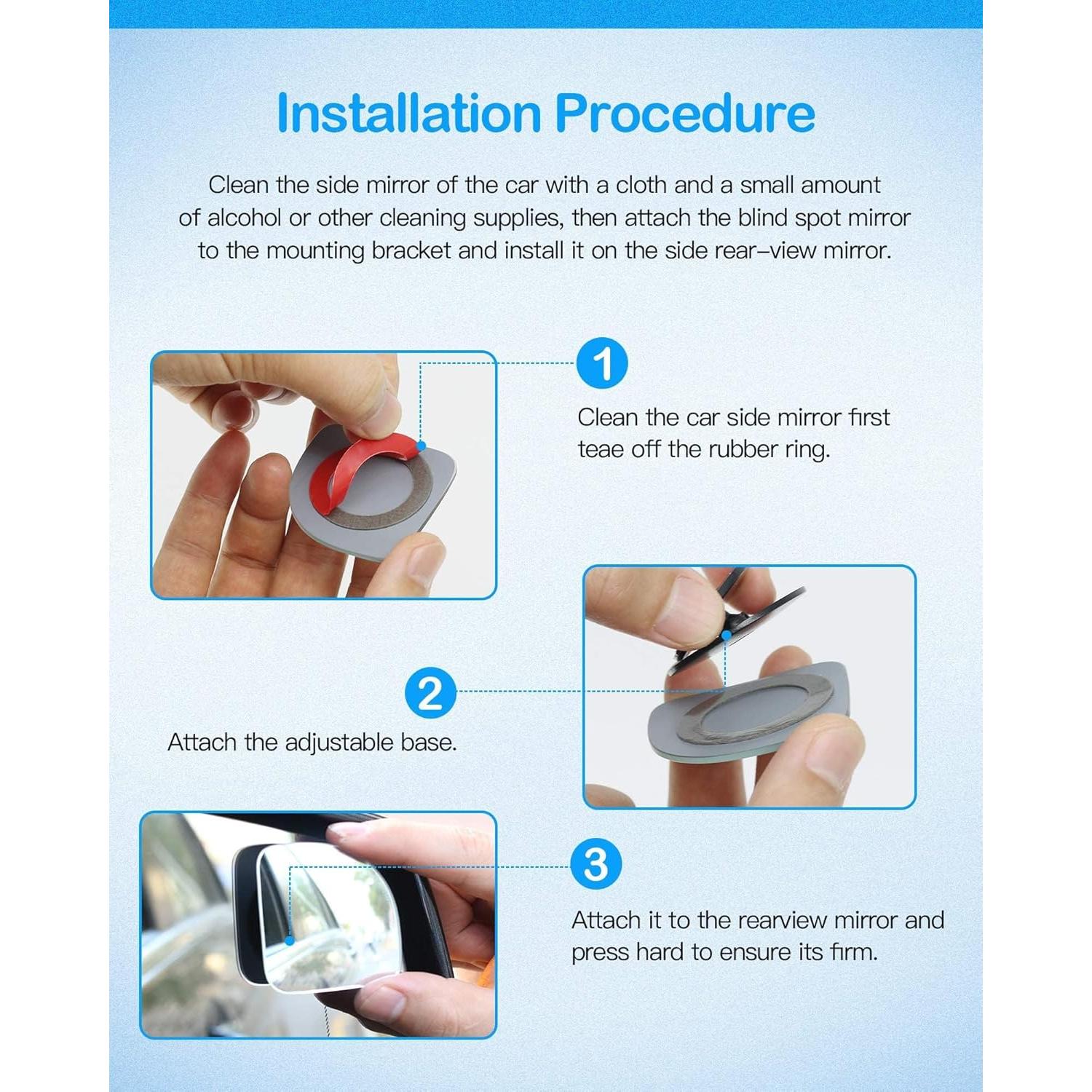 Installation Procedure

Clean the side mirror of the car with a cloth and a small amount of alcohol or other cleaning supplies, then attach the blind spot mirror to the mounting bracket and install it on the side rear–view mirror.

1

Clean the car side mirror first teae off the rubber ring.

2

Attach the adjustable base.

3

Attach it to the rearview mirror and press hard to ensure its firm.