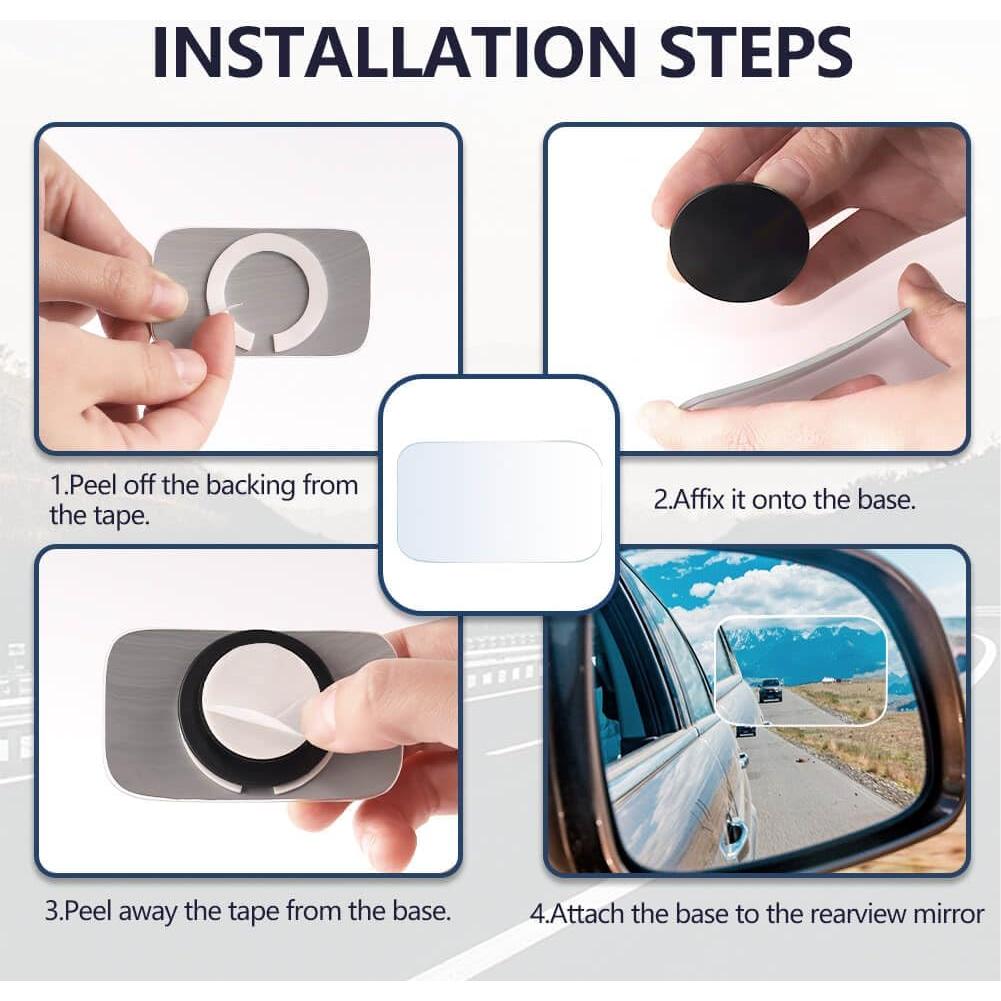 INSTALLATION STEPS

1.Peel off the backing from the tape.

2.Affix it onto the base.

3.Peel away the tape from the base.

4.Attach the base to the rearview mirror