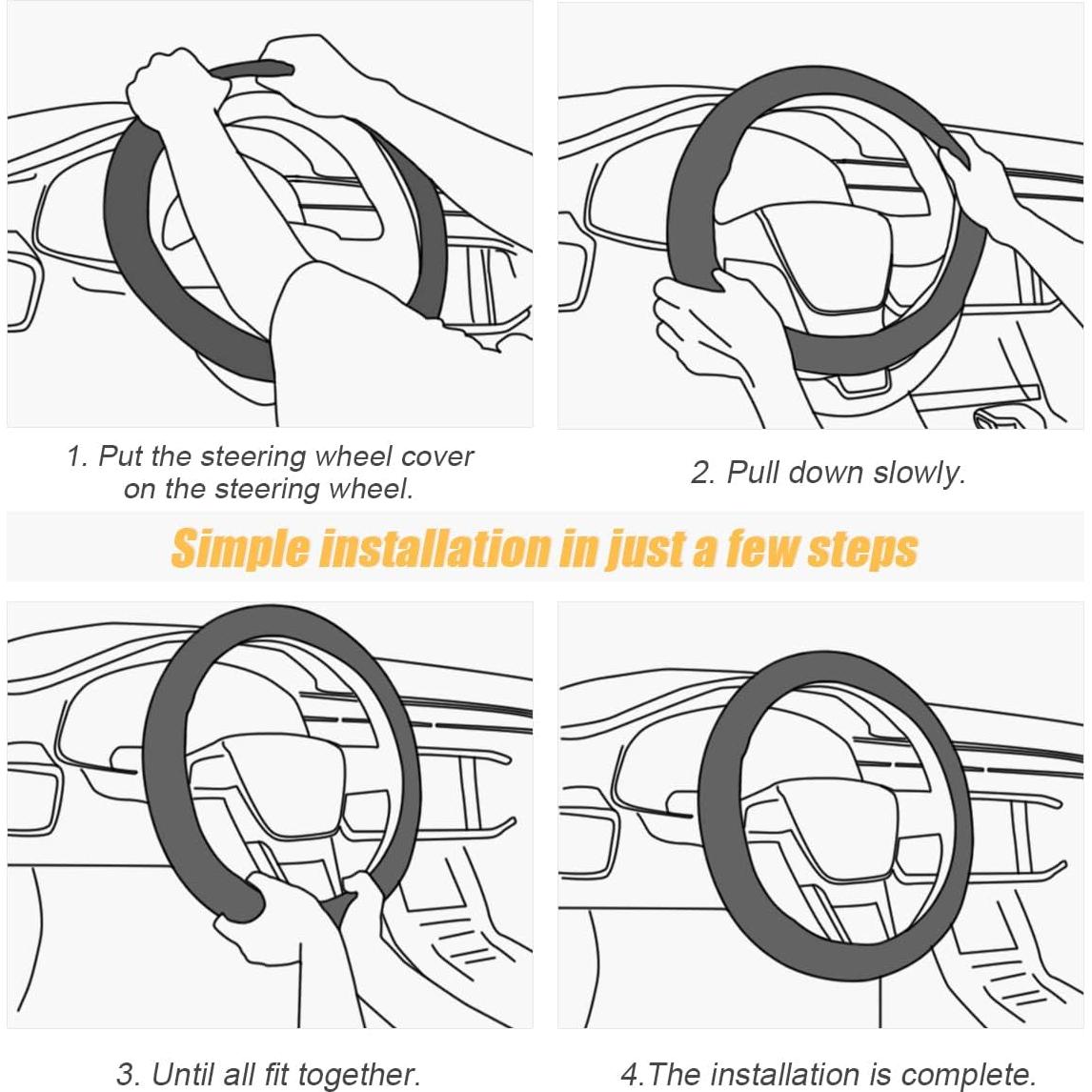 1. Put the steering wheel cover on the steering wheel.

2. Pull down slowly.

Simple installation in just a few steps

3. Until all fit together.

4.The installation is complete.