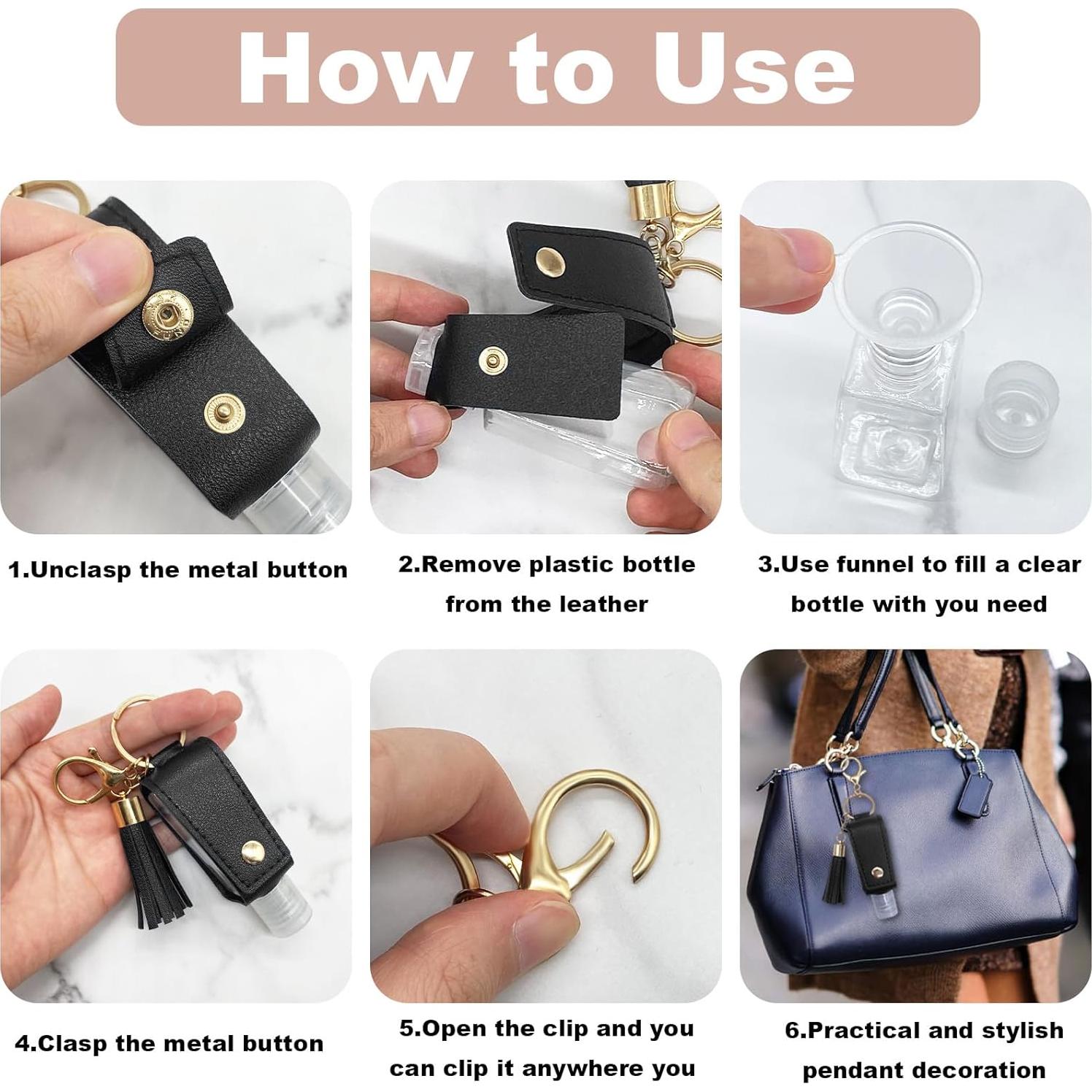 How to Use

1.Unclasp the metal button

2.Remove plastic bottle from the leather

3.Use funnel to fill a clear bottle with you need

4.Clasp the metal button

5.Open the clip and you can clip it anywhere you

6.Practical and stylish pendant decoration