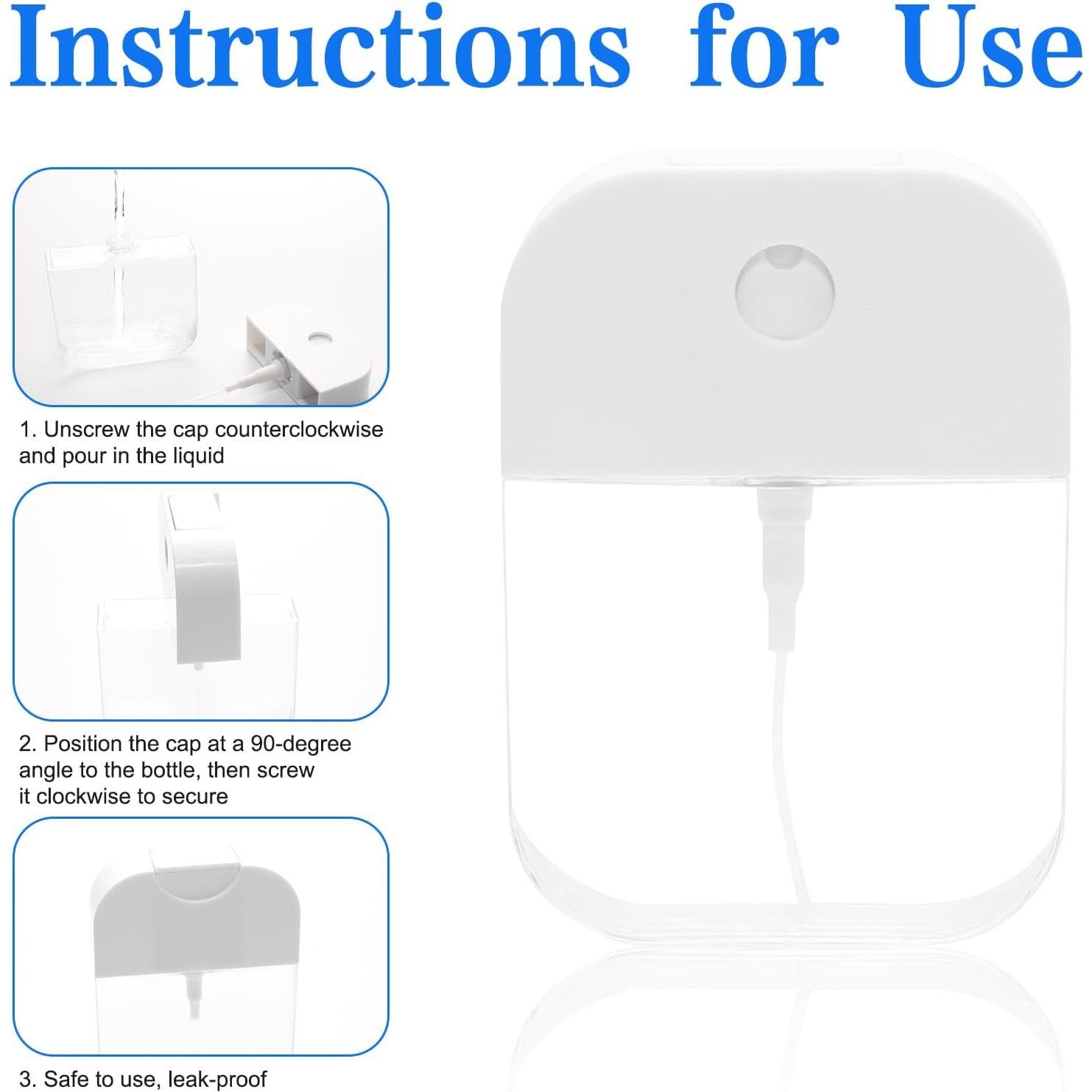 Instructions for Use

1. Unscrew the cap counterclockwise and pour in the liquid

2. Position the cap at a 90-degree angle to the bottle, then screw it clockwise to secure

3. Safe to use, leak-proof