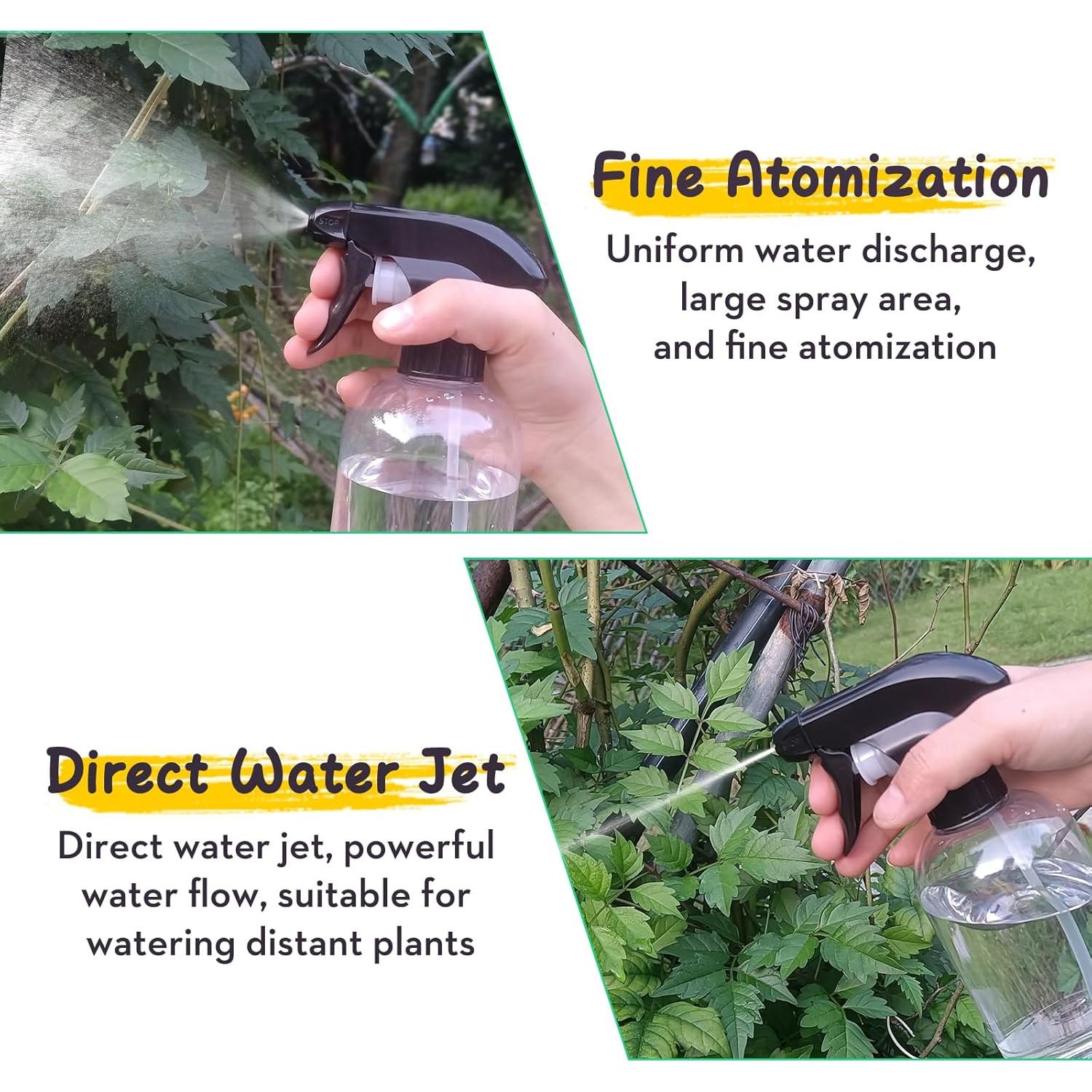 STOP

Fine Atomization

Uniform water discharge, large spray area, and fine atomization

Direct Water Jet

Direct water jet, powerful water flow, suitable for watering distant plants