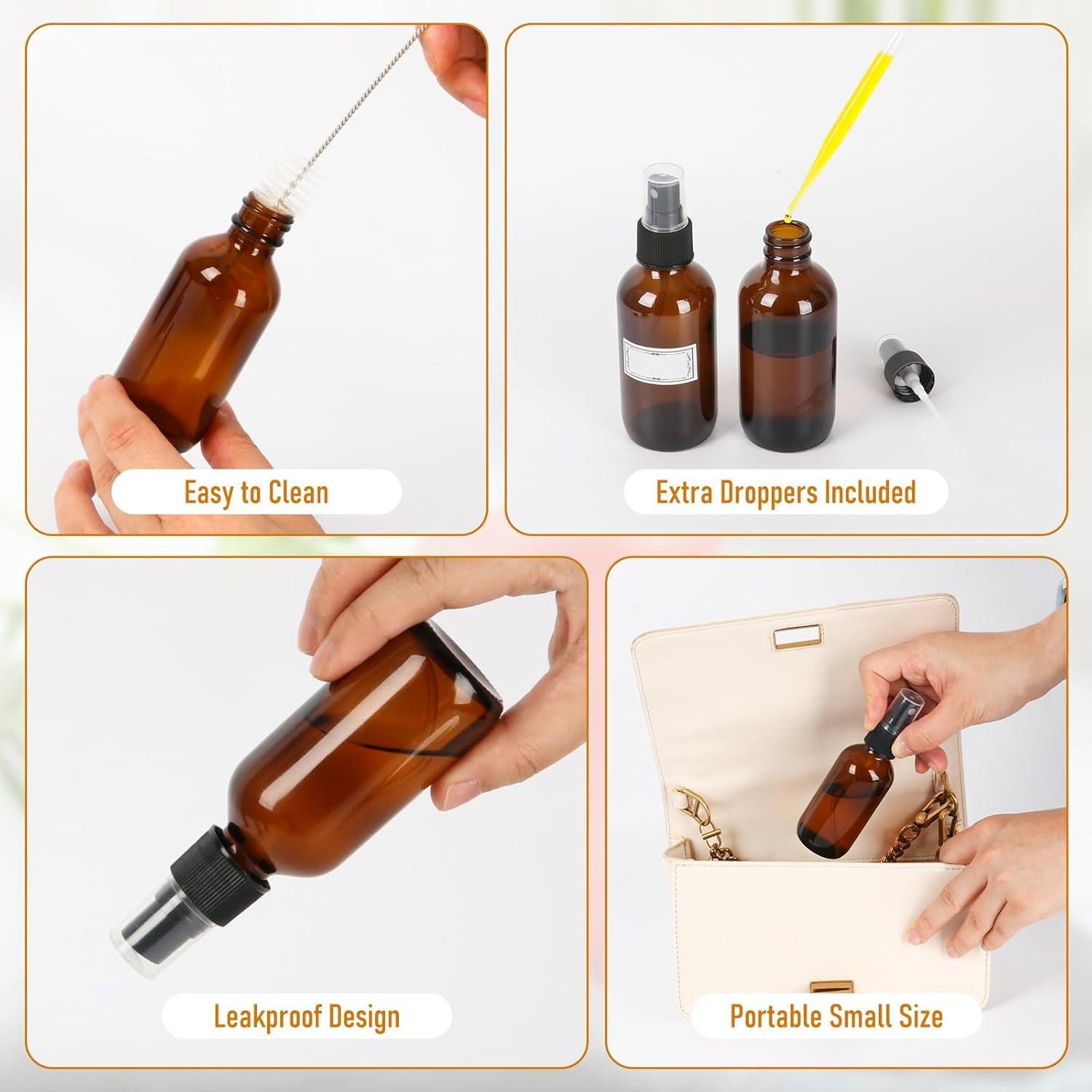 Easy to Clean

Extra Droppers Included

Leakproof Design

Portable Small Size