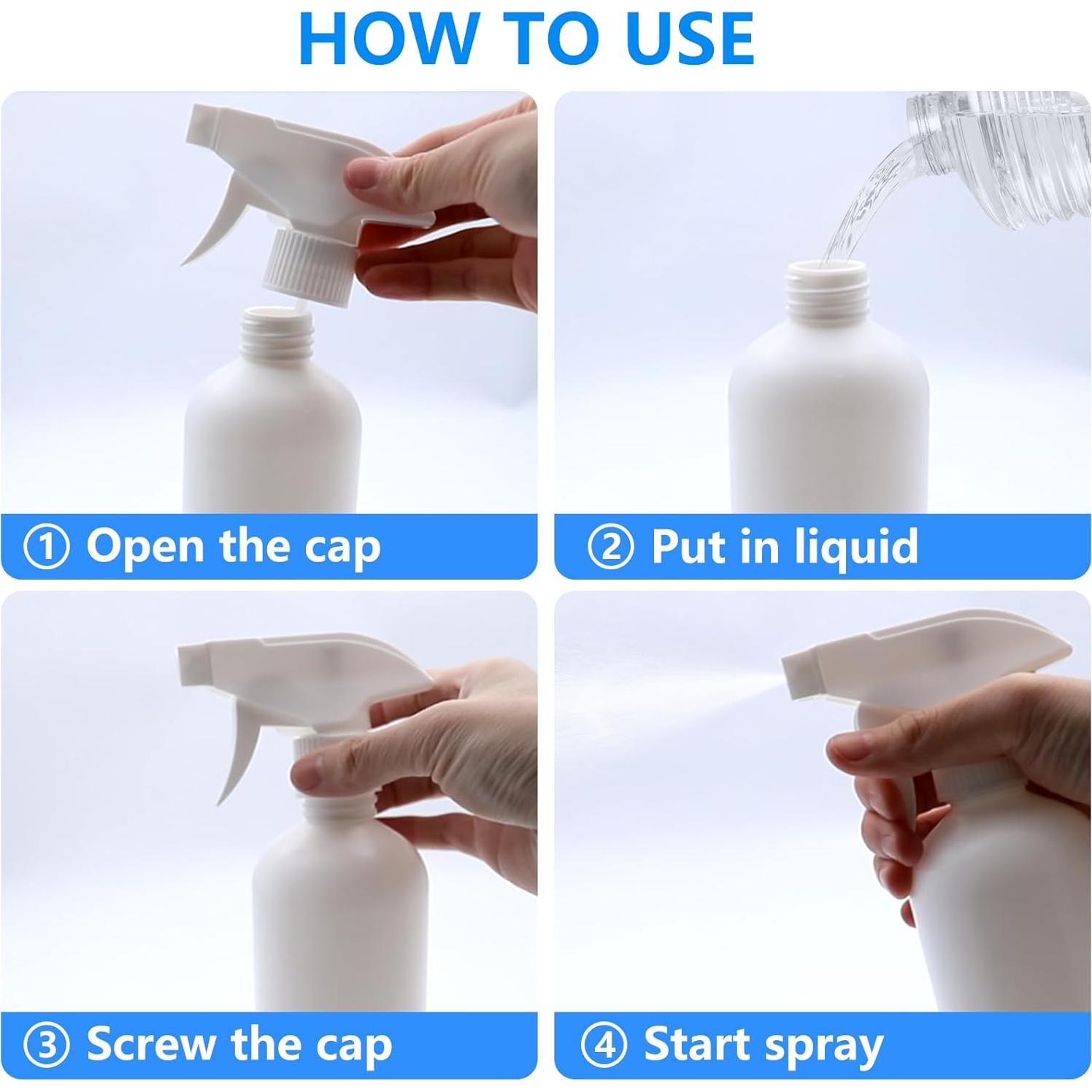 HOW TO USE

① Open the cap

② Put in liquid

③ Screw the cap

④ Start spray