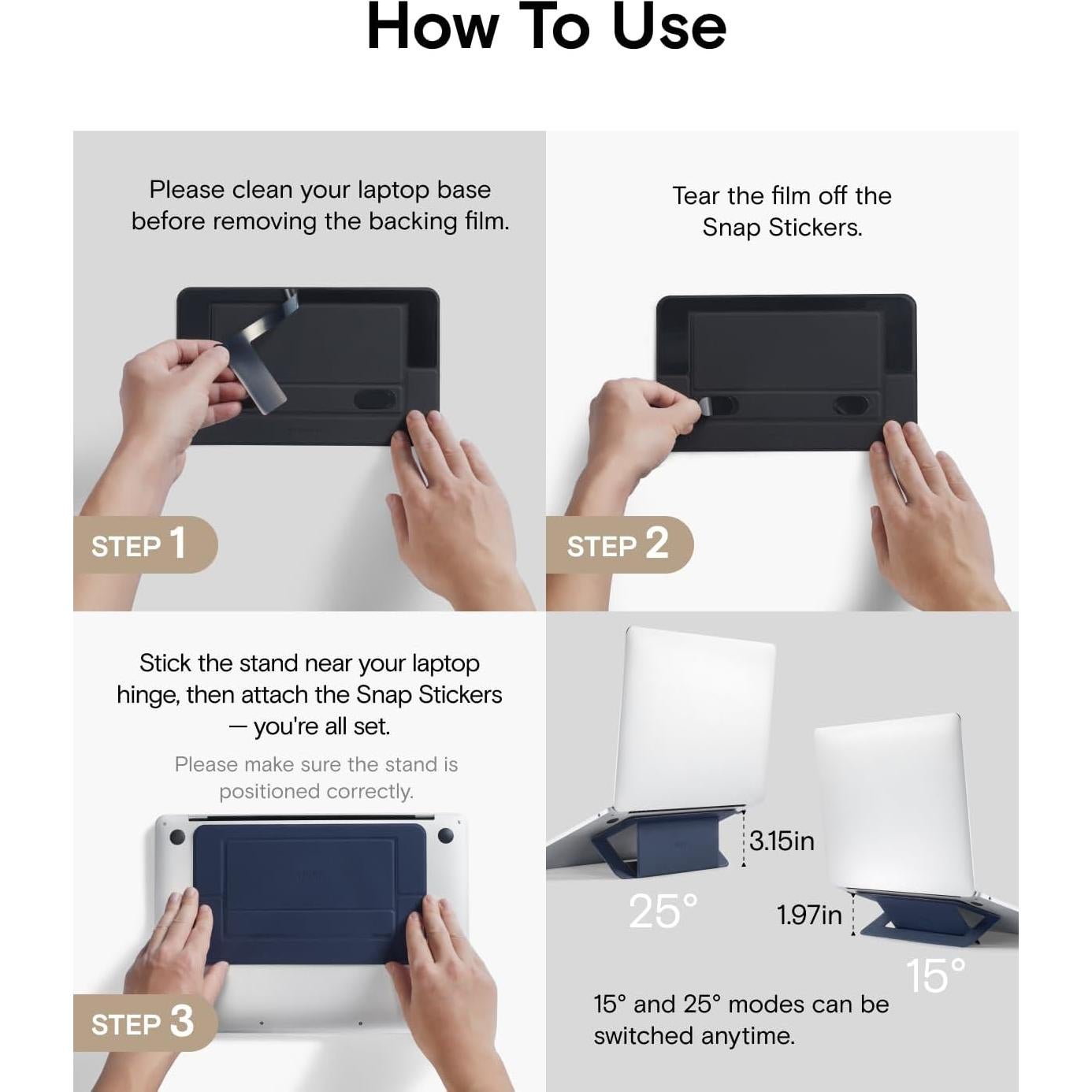 How To Use

Please clean your laptop base before removing the backing film.

STEP 1

Tear the film off the Snap Stickers.

STEP 2

Stick the stand near your laptop hinge, then attach the Snap Stickers — you're all set.

Please make sure the stand is positioned correctly.

STEP 3

3.15in

25°

1.97in

15°

15° and 25° modes can be switched anytime.