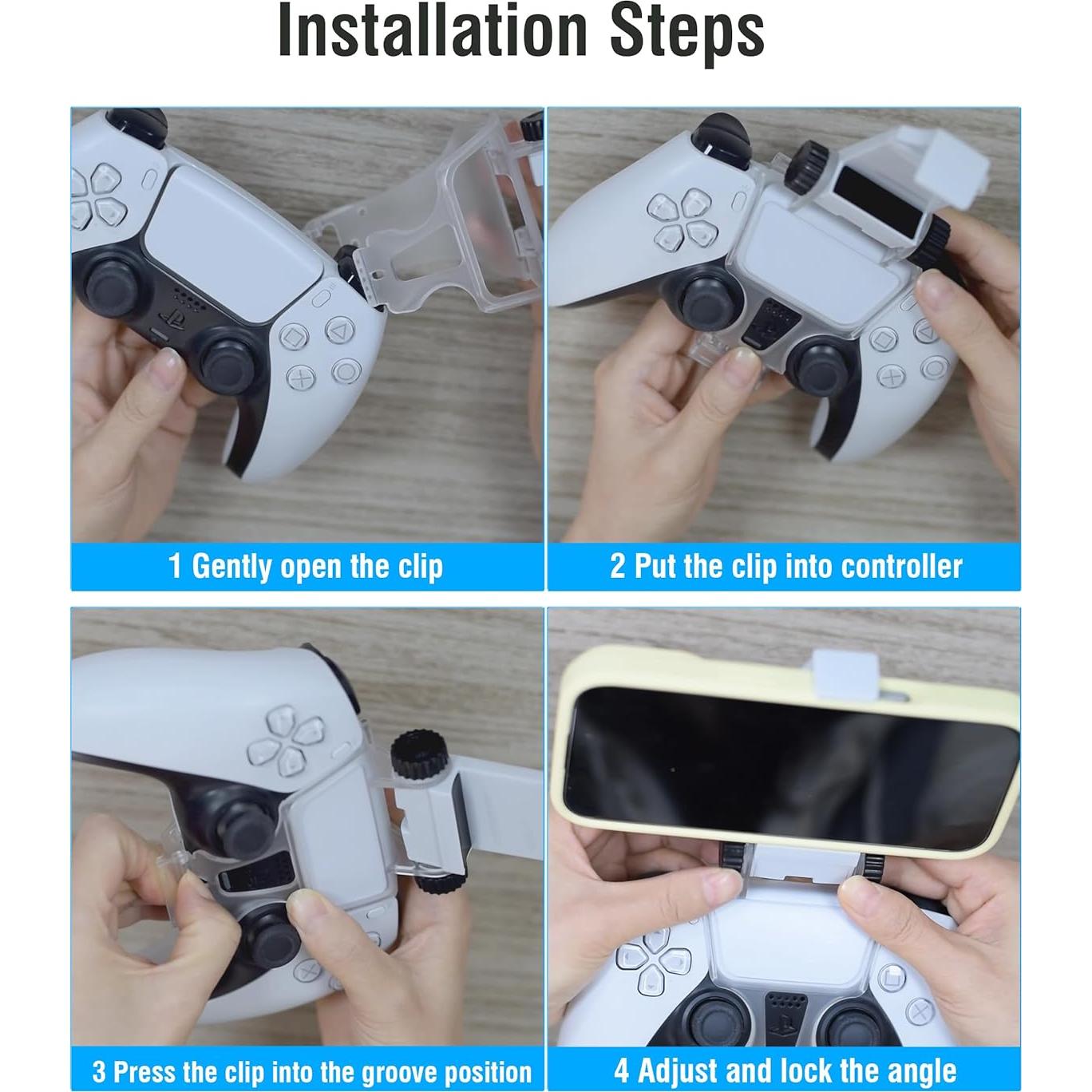 Installation Steps

1 Gently open the clip

2 Put the clip into controller

3 Press the clip into the groove position

4 Adjust and lock the angle